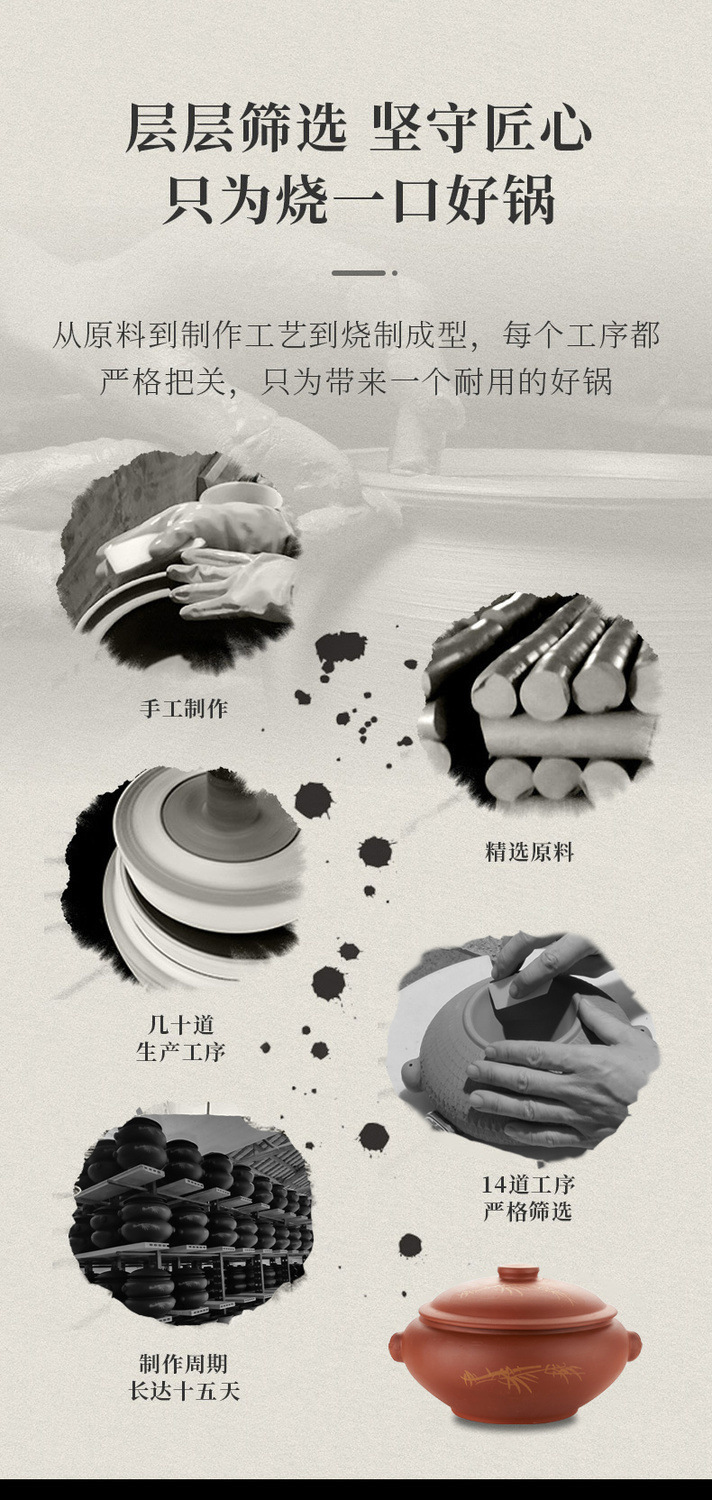 层层筛选 坚守匠心
只为烧一口好锅

从原料到制作工艺到烧制成型，每个工序都严格把关，只为带来一个耐用的好锅

手工制作

精选原料

几十道
生产工序

14道工序
严格筛选

制作周期
长达十五天