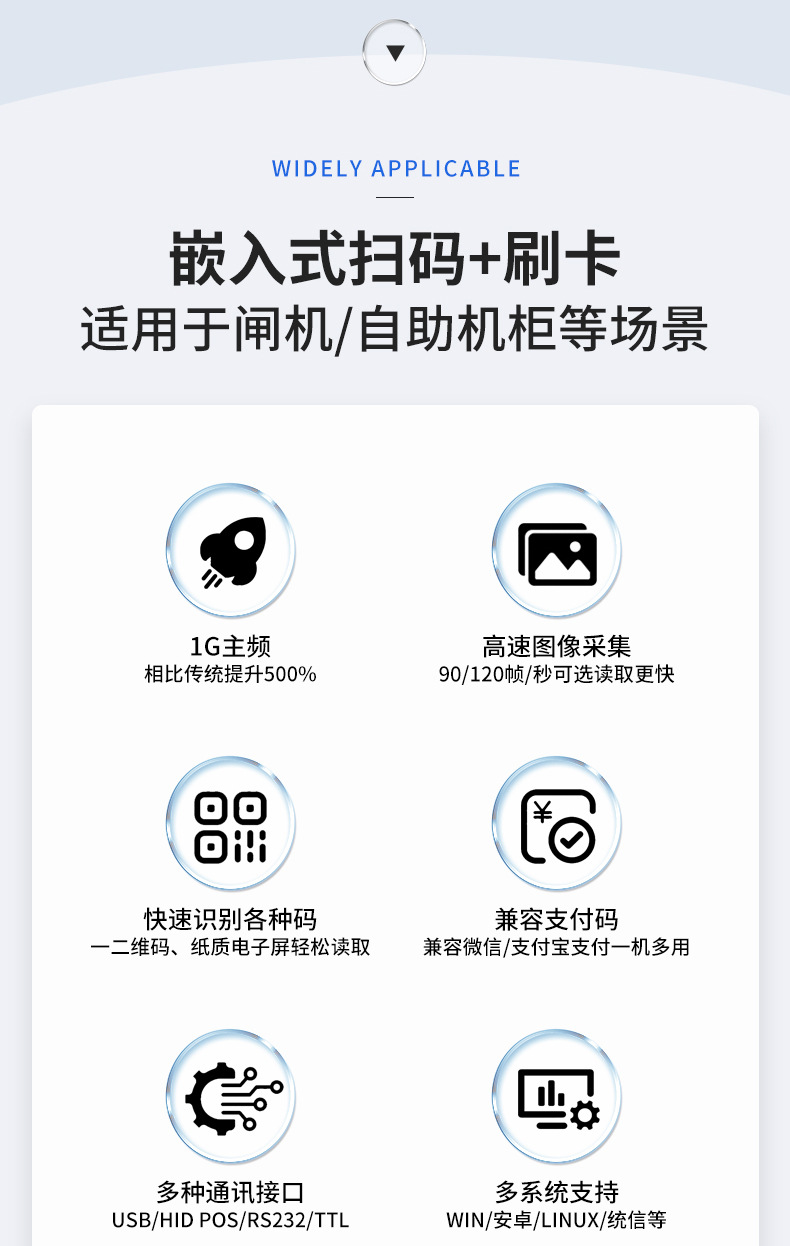 WIDELY APPLICABLE

嵌入式扫码+刷卡
适用于闸机/自助机柜等场景

1G主频
相比传统提升500%

高速图像采集
90/120帧/秒可选读取更快

快速识别各种码
一二维码、纸质电子屏轻松读取

兼容支付码
兼容微信/支付宝支付一机多用

多种通讯接口
USB/HID POS/RS232/TTL

多系统支持
WIN/安卓/LINUX/统信等