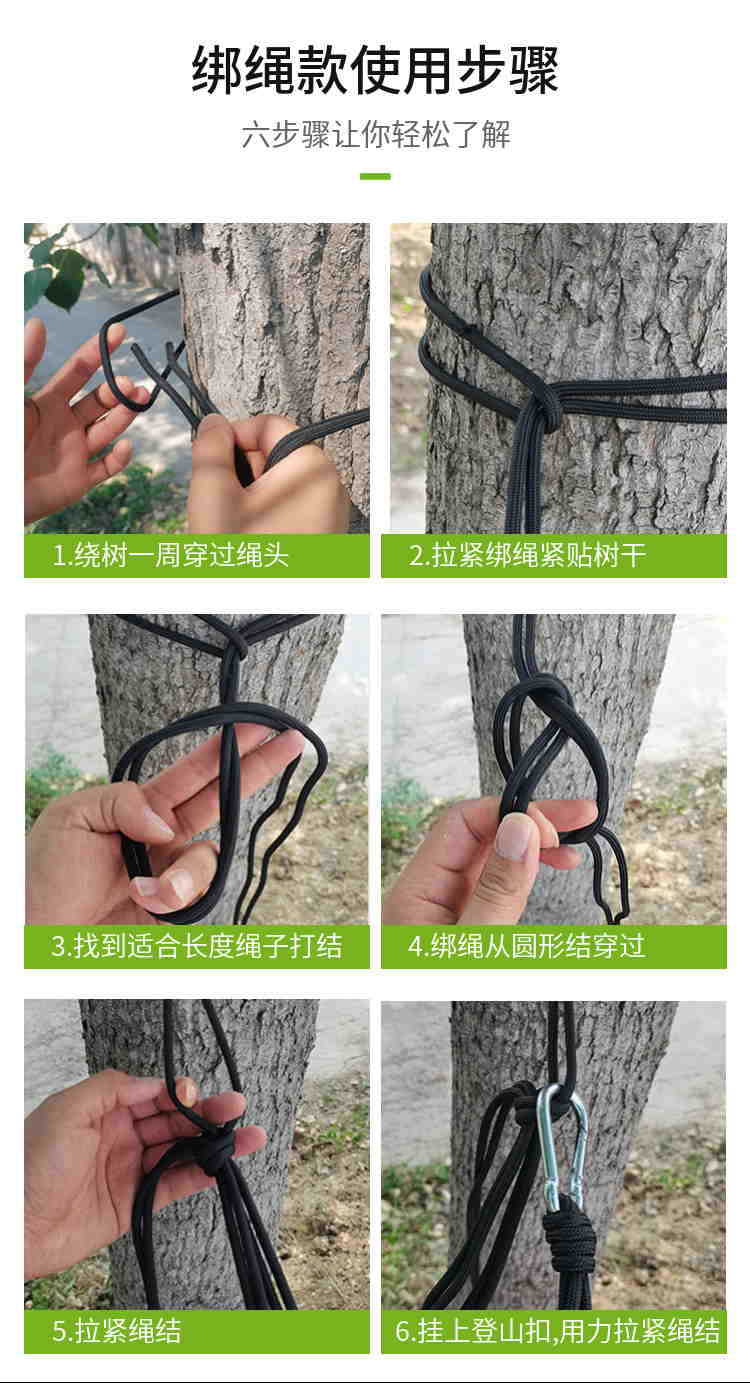 绑绳款使用步骤

六步骤让你轻松了解

1.绕树一周穿过绳头

2.拉紧绑绳紧贴树干

3.找到适合长度绳子打结

4.绑绳从圆形结穿过

5.拉紧绳结

6.挂上登山扣,用力拉紧绳结