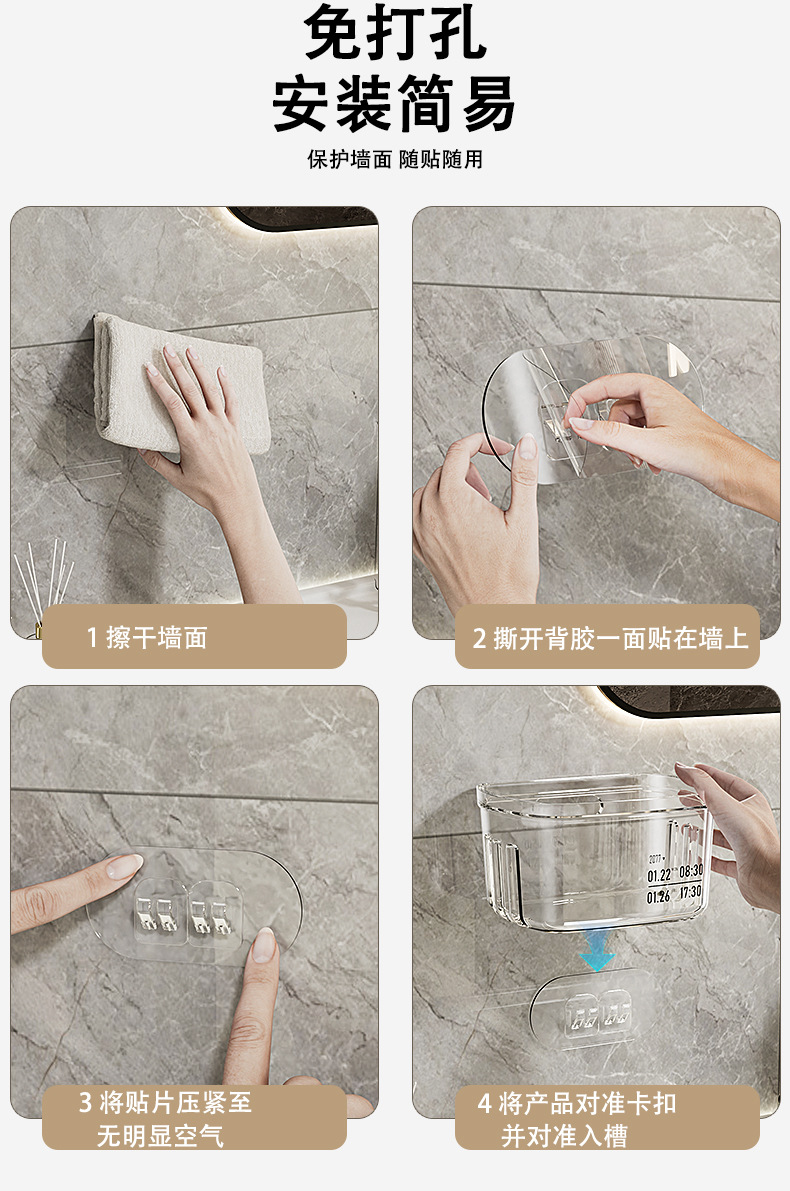 免打孔
安装简易

保护墙面 随贴随用

1 擦干墙面

2 撕开背胶一面贴在墙上

3 将贴片压紧至无明显空气

2077
01.22 08:30
01.26 17:30

4 将产品对准卡扣并对准入槽