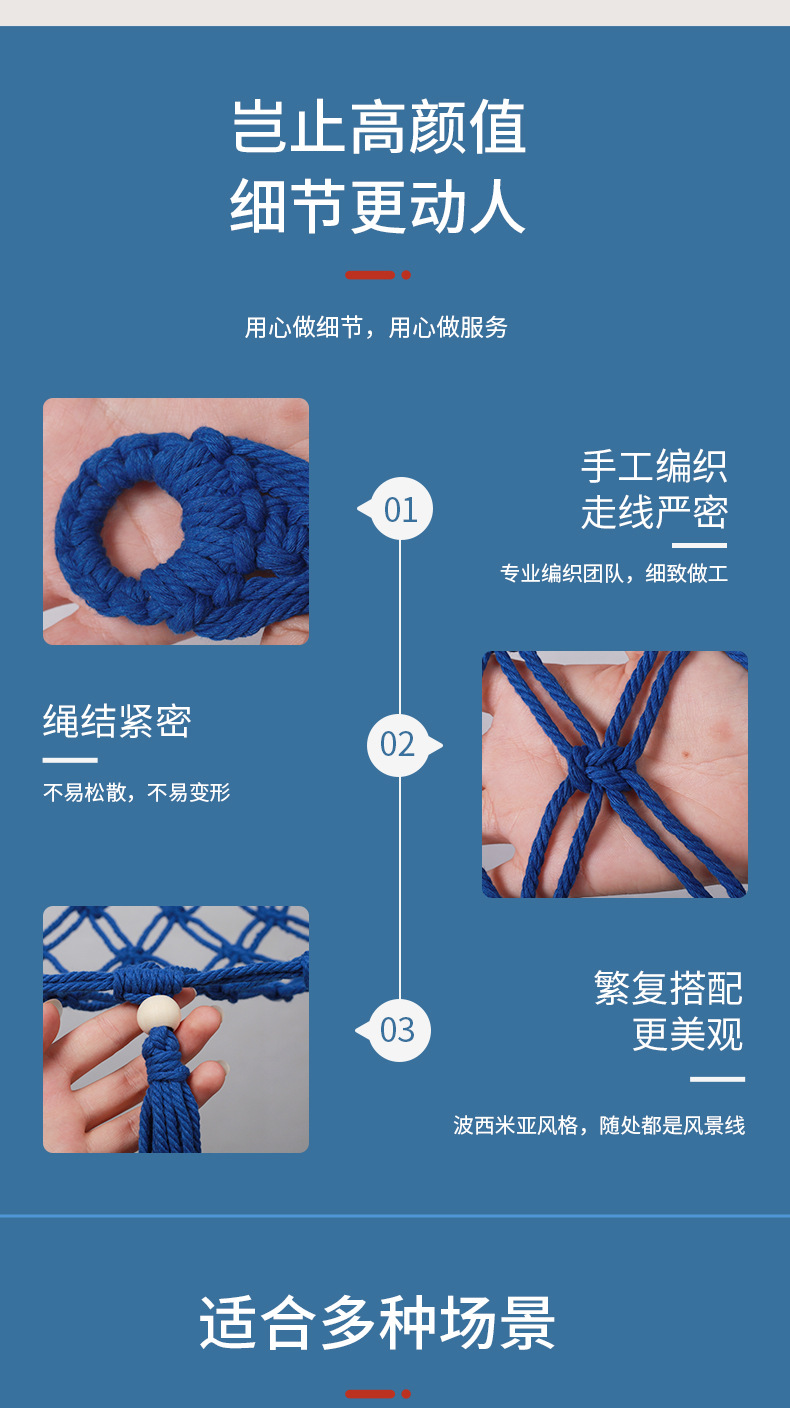 岂止高颜值
细节更动人

用心做细节，用心做服务

01

手工编织
走线严密

专业编织团队，细致做工

绳结紧密

不易松散，不易变形

02

03

繁复搭配
更美观

波西米亚风格，随处都是风景线

适合多种场景