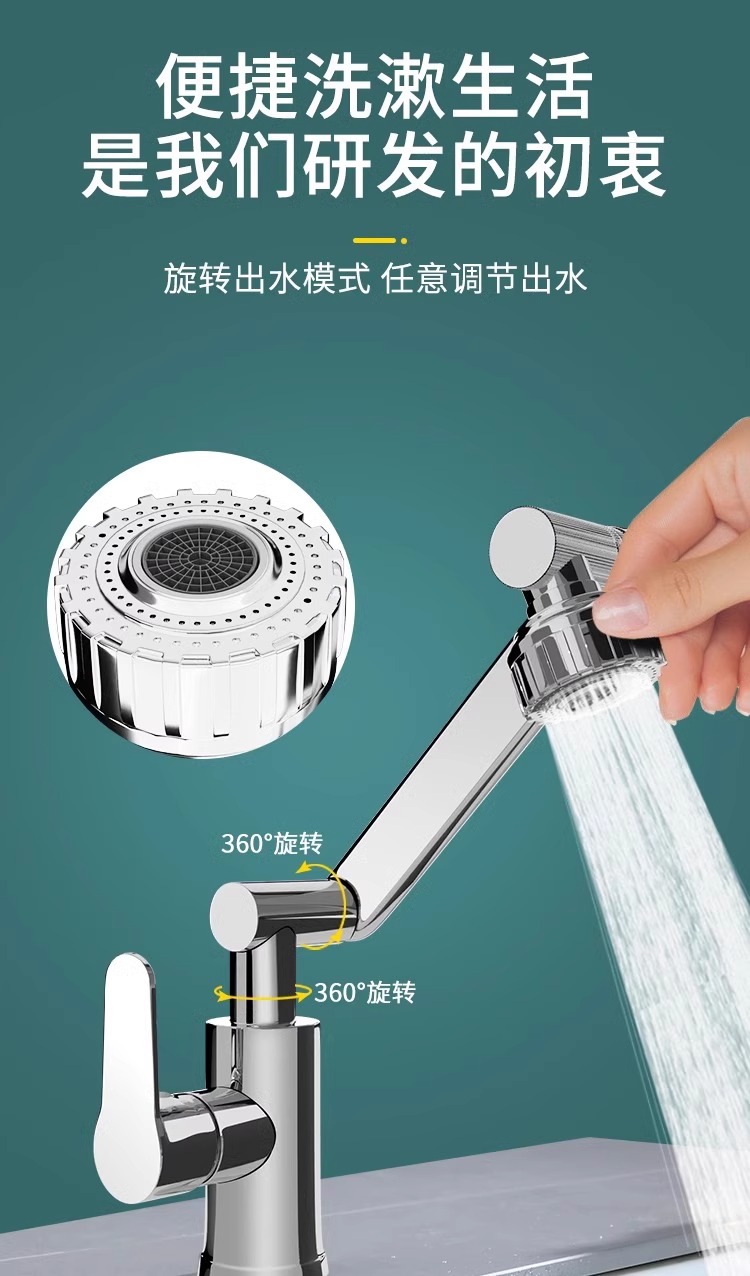 便捷洗漱生活
是我们研发的初衷

旋转出水模式 任意调节出水

360°旋转

360°旋转