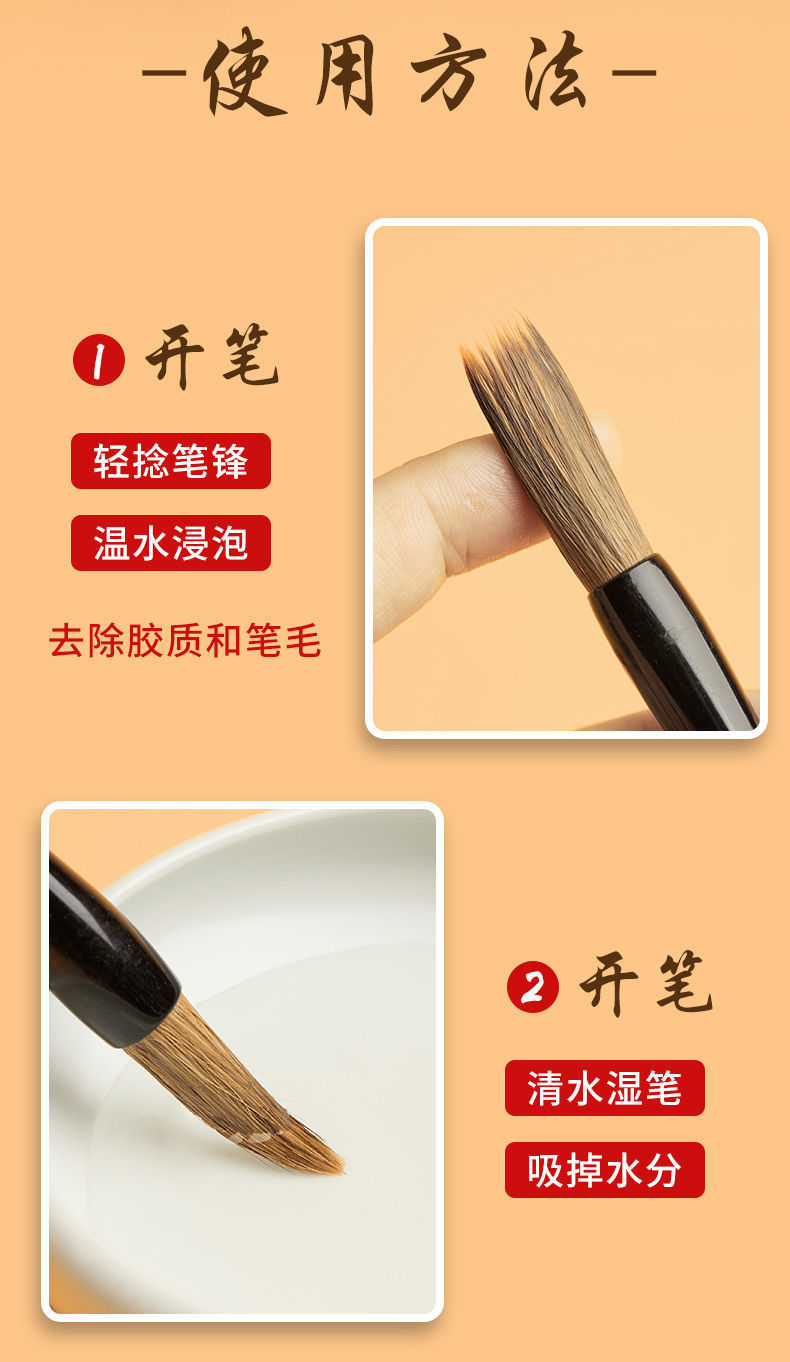 —使用方法—

1 开笔

轻捻笔锋

温水浸泡

去除胶质和笔毛

2 开笔

清水湿笔

吸掉水分