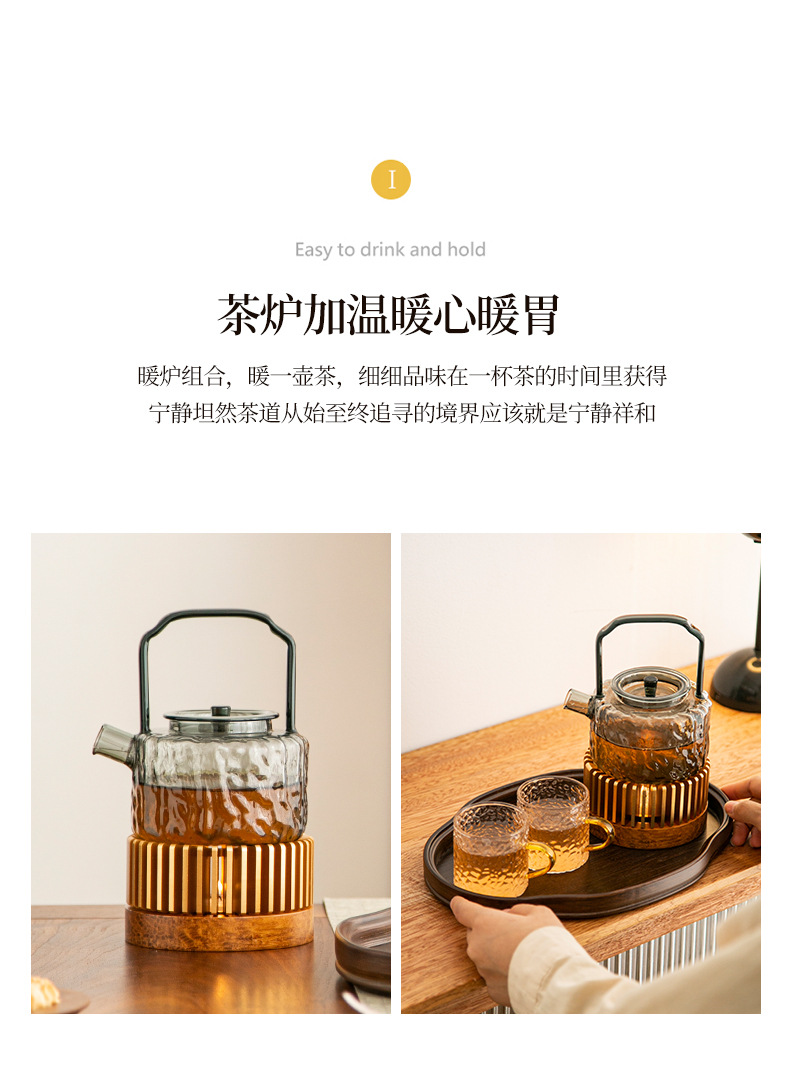 I

Easy to drink and hold

茶炉加温暖心暖胃

暖炉组合，暖一壶茶，细细品味在一杯茶的时间里获得
宁静坦然茶道从始至终追寻的境界应该就是宁静祥和