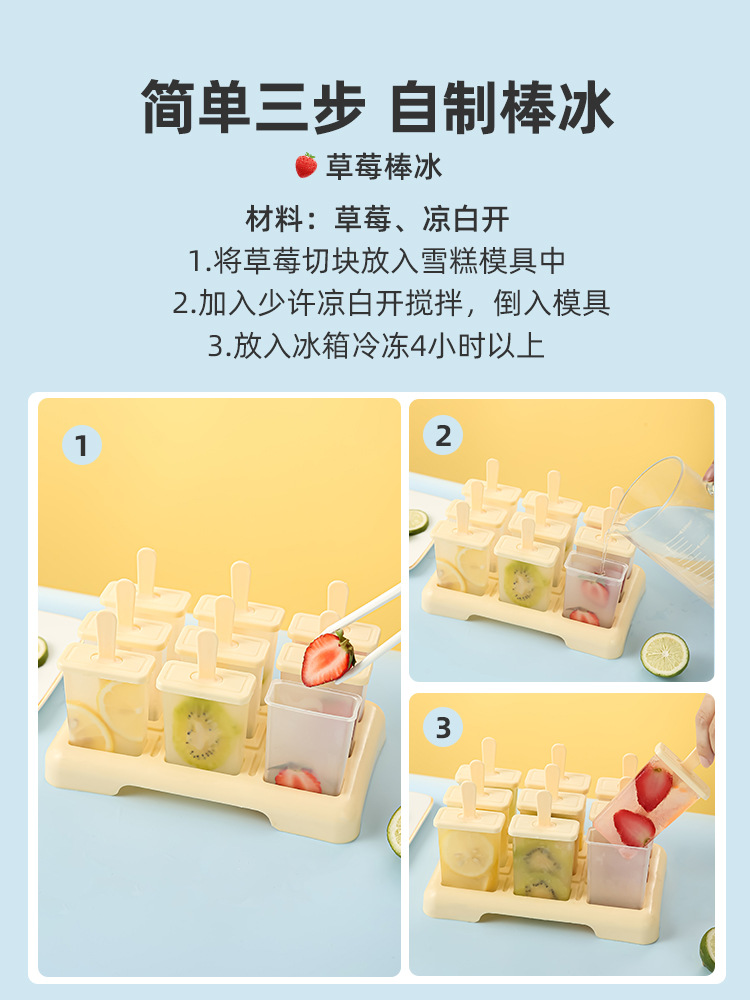 简单三步 自制棒冰

草莓棒冰

材料：草莓、凉白开
1.将草莓切块放入雪糕模具中
2.加入少许凉白开搅拌，倒入模具
3.放入冰箱冷冻4小时以上

1

2

3