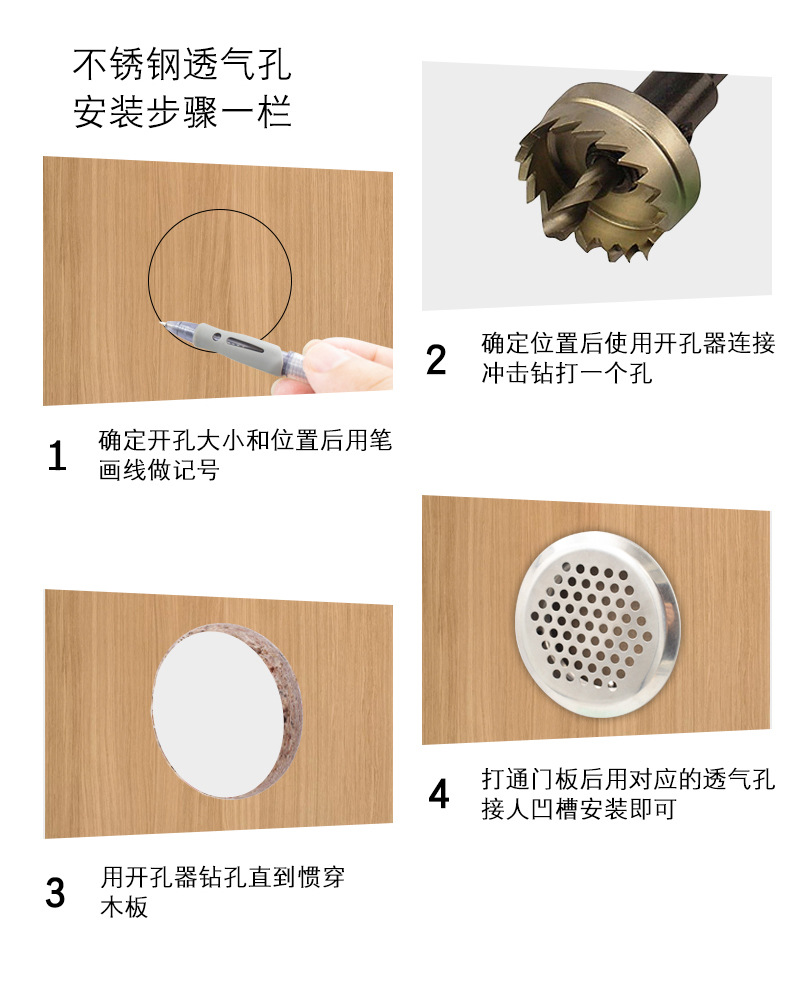 不锈钢透气孔
安装步骤一栏

1 确定开孔大小和位置后用笔画线做记号

2 确定位置后使用开孔器连接冲击钻打一个孔

3 用开孔器钻孔直到惯穿木板

4 打通门板后用对应的透气孔接人凹槽安装即可