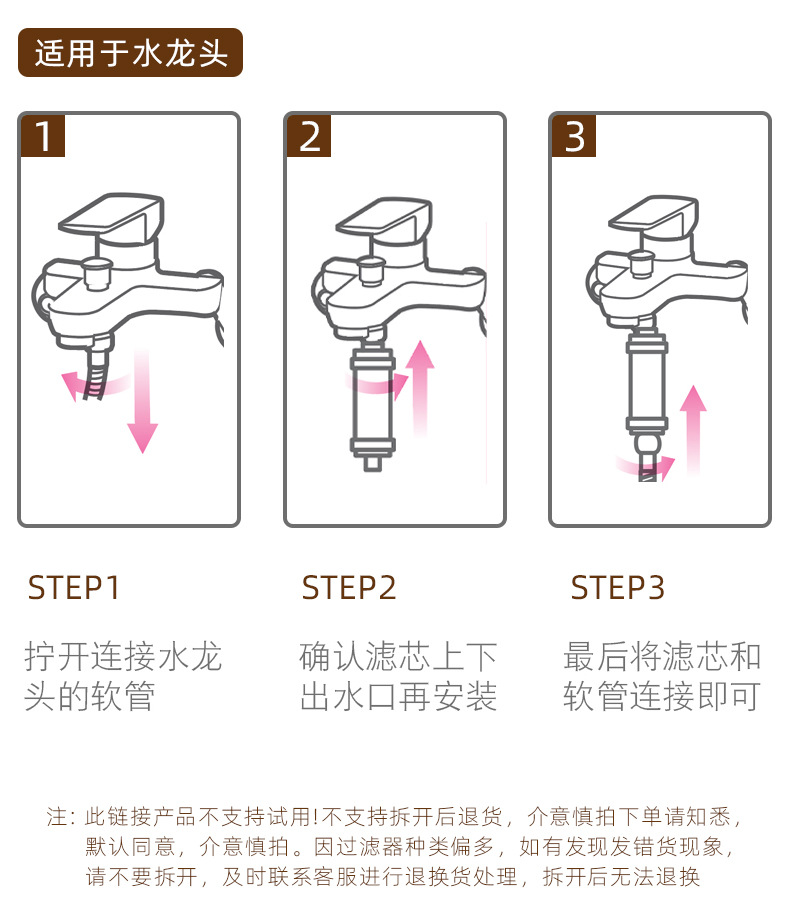 适用于水龙头

1

2

3

STEP1

拧开连接水龙头的软管

STEP2

确认滤芯上下出水口再安装

STEP3

最后将滤芯和软管连接即可

注：此链接产品不支持试用!不支持拆开后退货，介意慎拍下单请知悉，默认同意，介意慎拍。因过滤器种类偏多，如有发现发错货现象，请不要拆开，及时联系客服进行退换货处理，拆开后无法退换