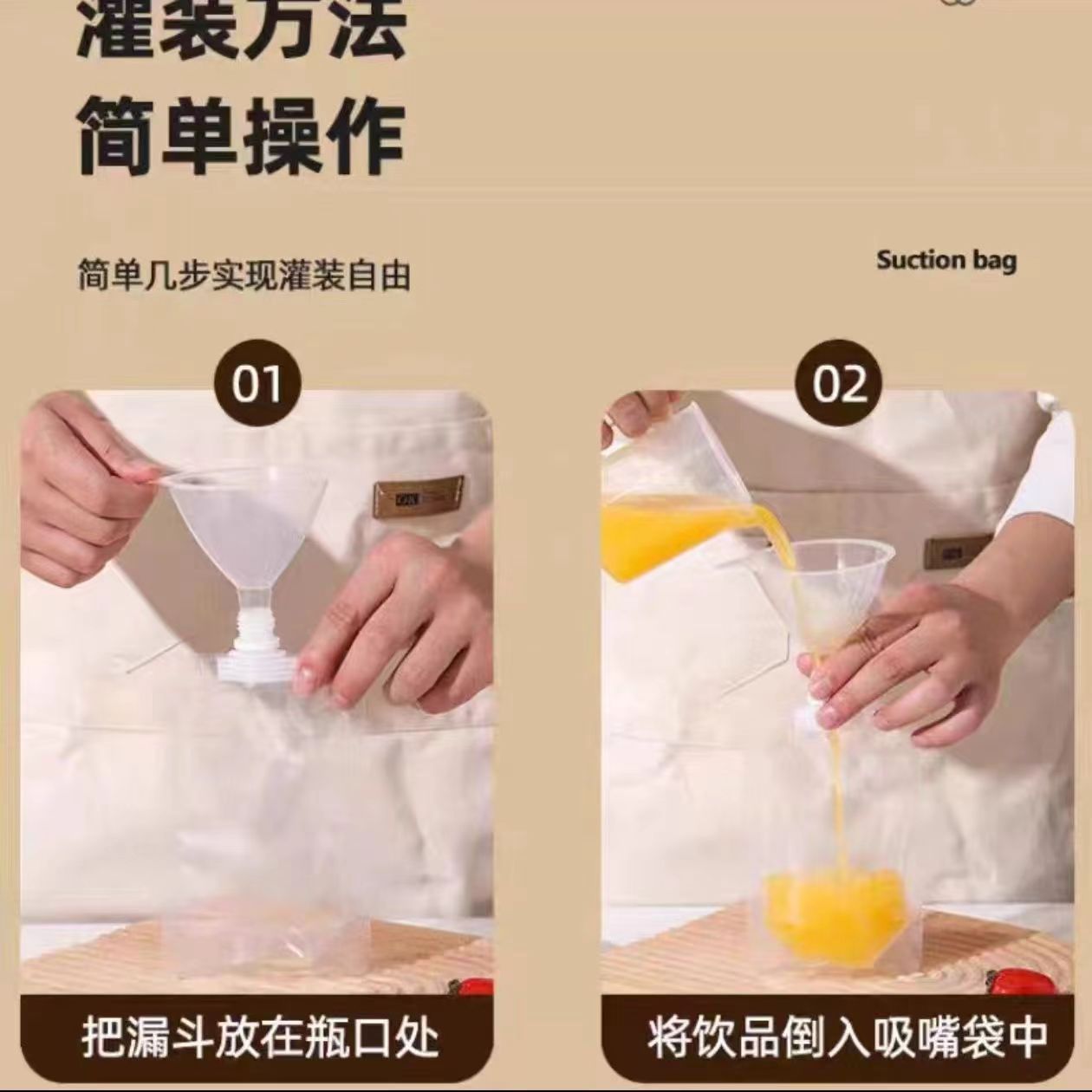 灌装方法
简单操作

简单几步实现灌装自由

Suction bag

01

把漏斗放在瓶口处

02

将饮品倒入吸嘴袋中