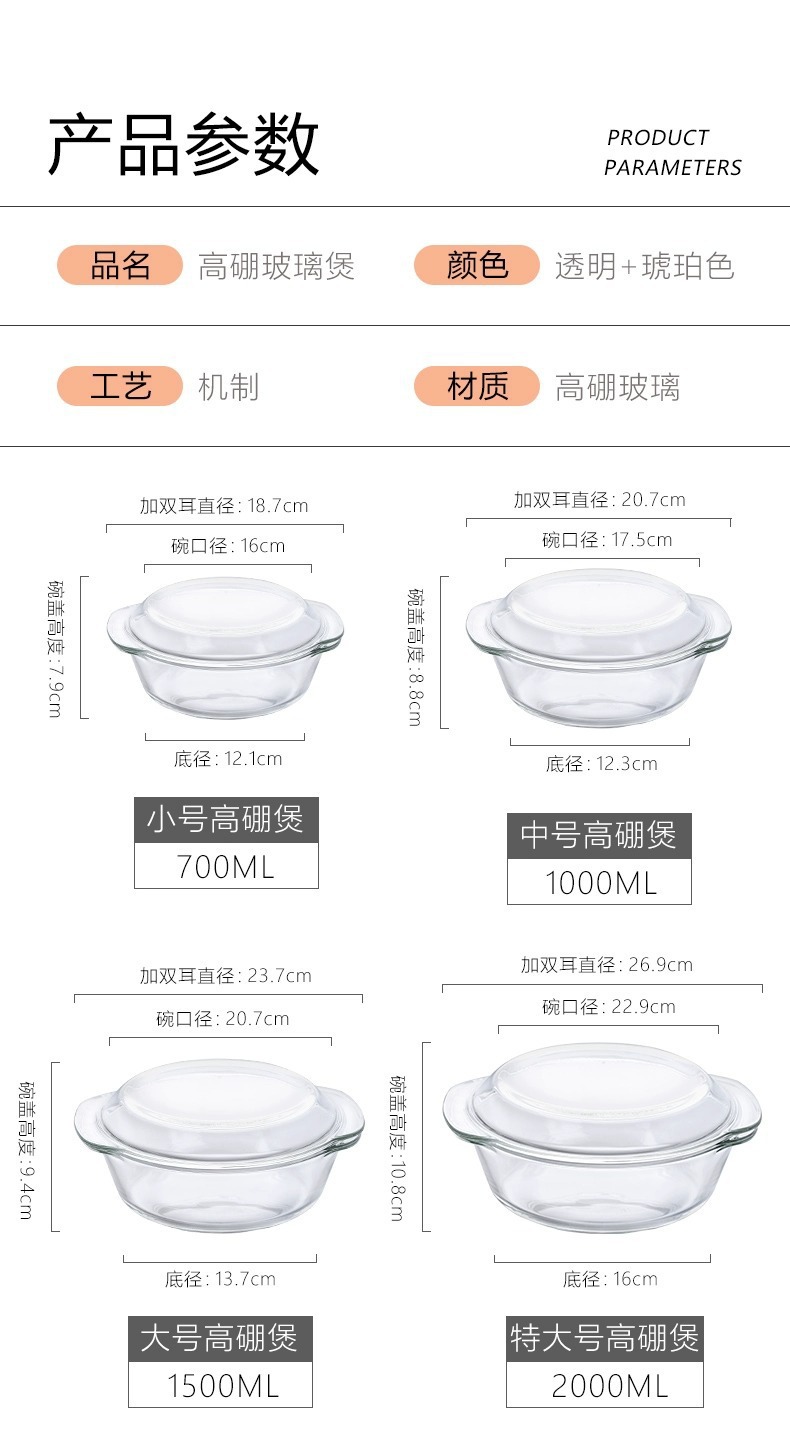 产品参数

PRODUCT PARAMETERS

品名 高硼玻璃煲

颜色 透明+琥珀色

工艺 机制

材质 高硼玻璃

加双耳直径：18.7cm

碗口径：16cm

碗盖高度：7.9cm

底径：12.1cm

小号高硼煲

700ML

加双耳直径：20.7cm

碗口径：17.5cm

碗盖高度：8.8cm

底径：12.3cm

中号高硼煲

1000ML

加双耳直径：23.7cm

碗口径：20.7cm

碗盖高度：9.4cm

底径：13.7cm

大号高硼煲

1500ML

加双耳直径：26.9cm

碗口径：22.9cm

碗盖高度：10.8cm

底径：16cm

特大号高硼煲

2000ML