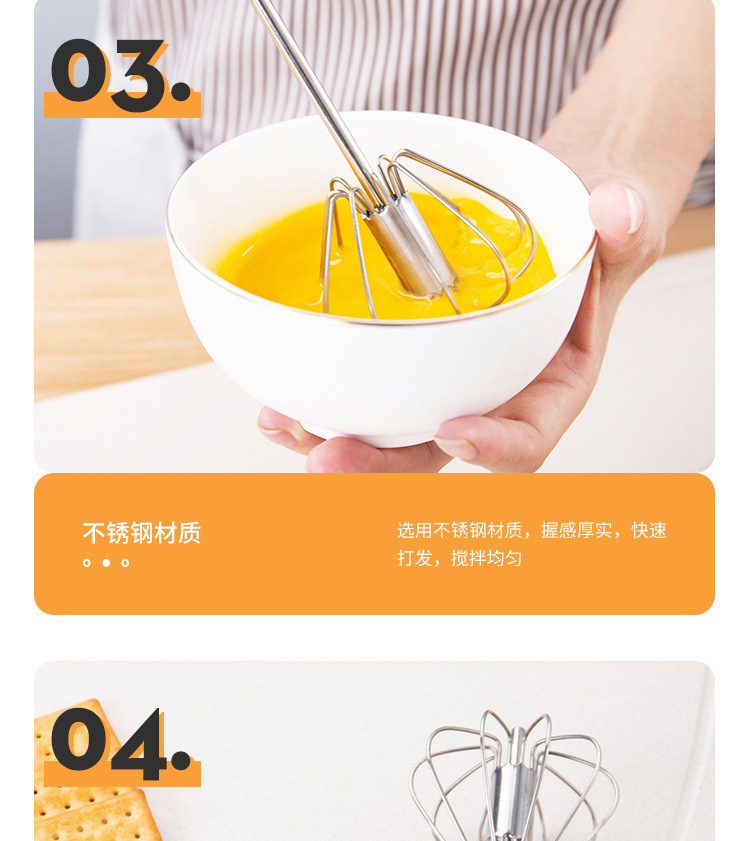 03.

不锈钢材质

选用不锈钢材质，握感厚实，快速打发，搅拌均匀

04.