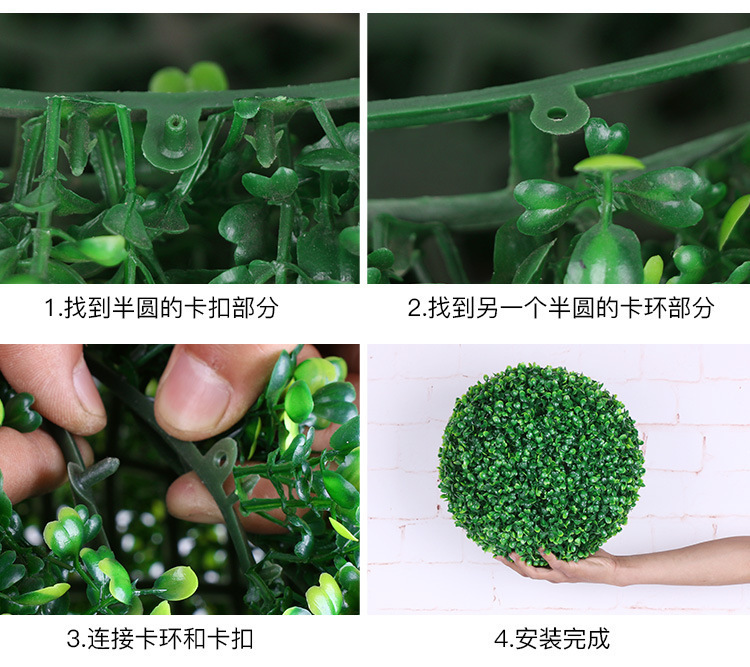 1.找到半圆的卡扣部分

2.找到另一个半圆的卡环部分

3.连接卡环和卡扣

4.安装完成