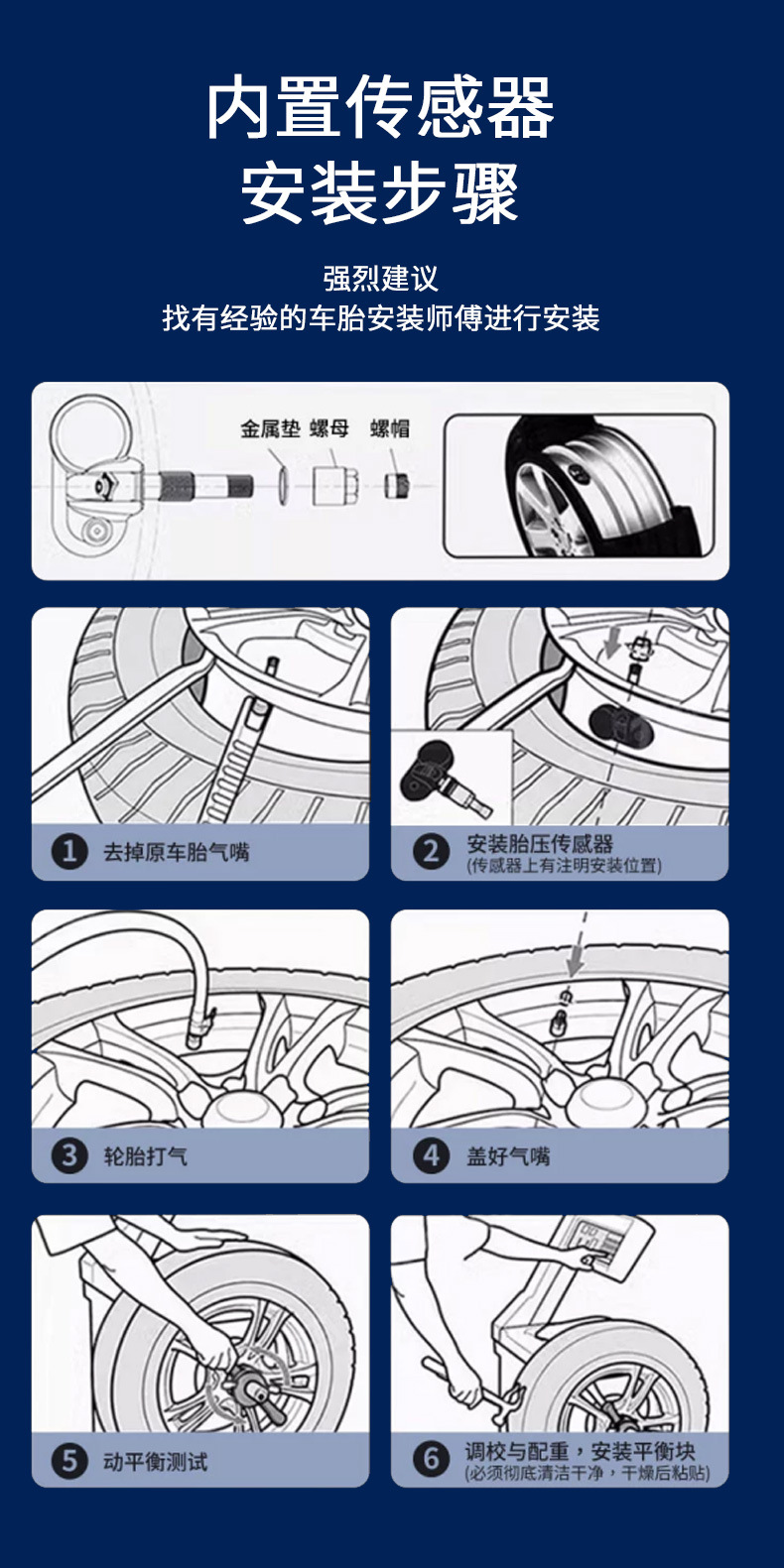 内置传感器
安装步骤

强烈建议
找有经验的车胎安装师傅进行安装

金属垫 螺母 螺帽

1 去掉原车胎气嘴

2 安装胎压传感器
(传感器上有注明安装位置)

3 轮胎打气

4 盖好气嘴

5 动平衡测试

6 调校与配重，安装平衡块
(必须彻底清洁干净，干燥后粘贴)