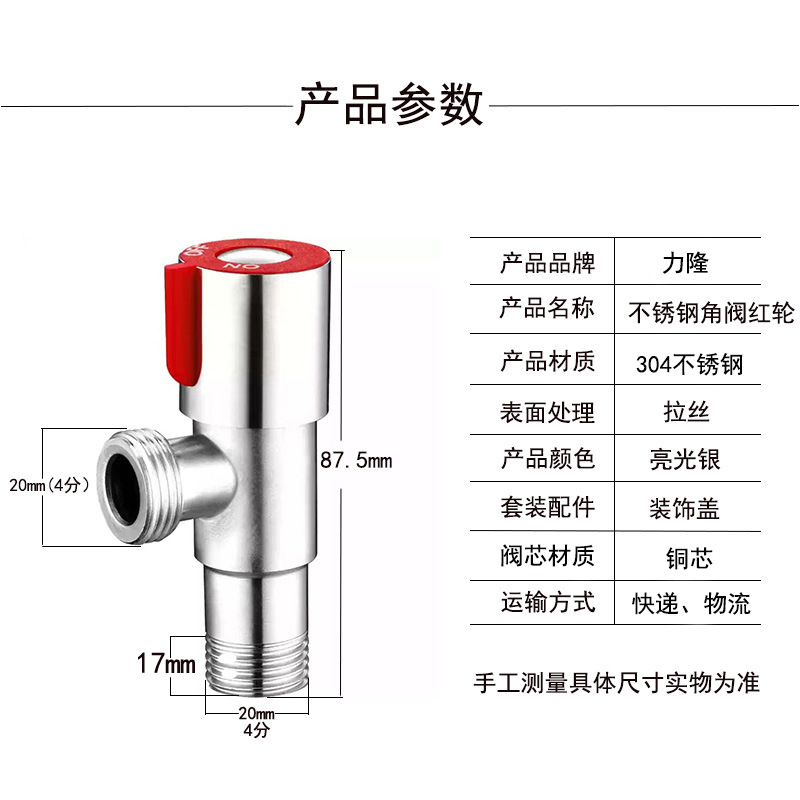 产品参数

OFF
ON

20mm(4分)

87.5mm

17mm

20mm
4分

| 产品品牌 | 力隆 |
|---|---|
| 产品名称 | 不锈钢角阀红轮 |
| 产品材质 | 304不锈钢 |
| 表面处理 | 拉丝 |
| 产品颜色 | 亮光银 |
| 套装配件 | 装饰盖 |
| 阀芯材质 | 铜芯 |
| 运输方式 | 快递、物流 |

手工测量具体尺寸实物为准