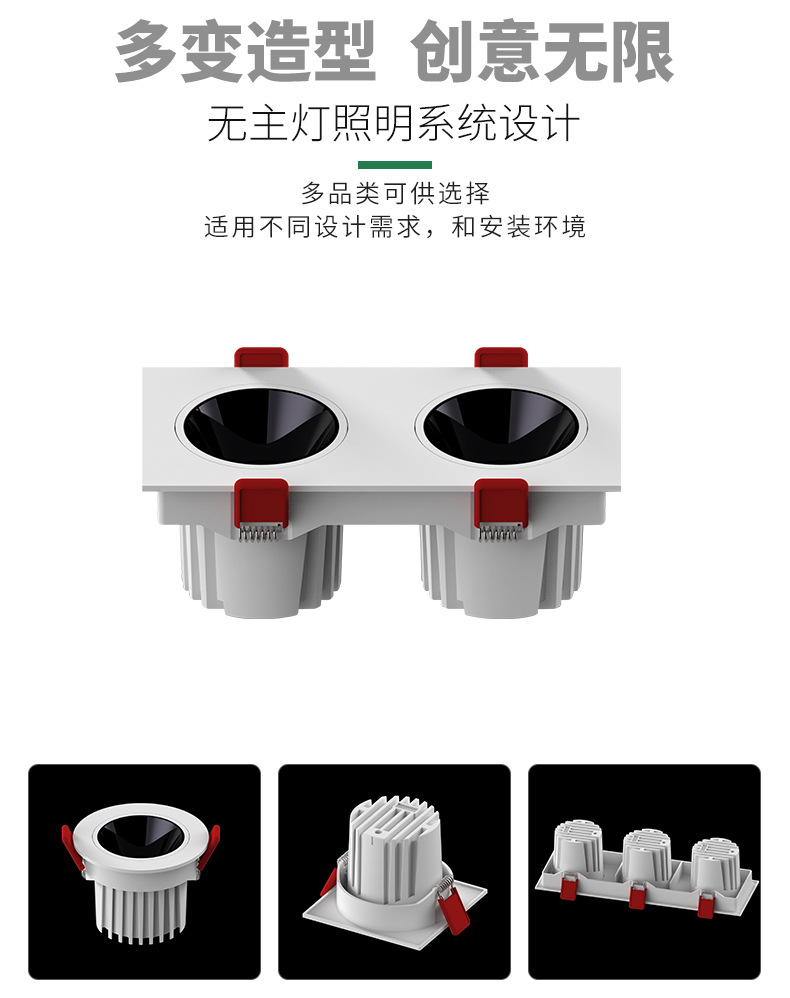 多变造型 创意无限

无主灯照明系统设计

多品类可供选择
适用不同设计需求，和安装环境