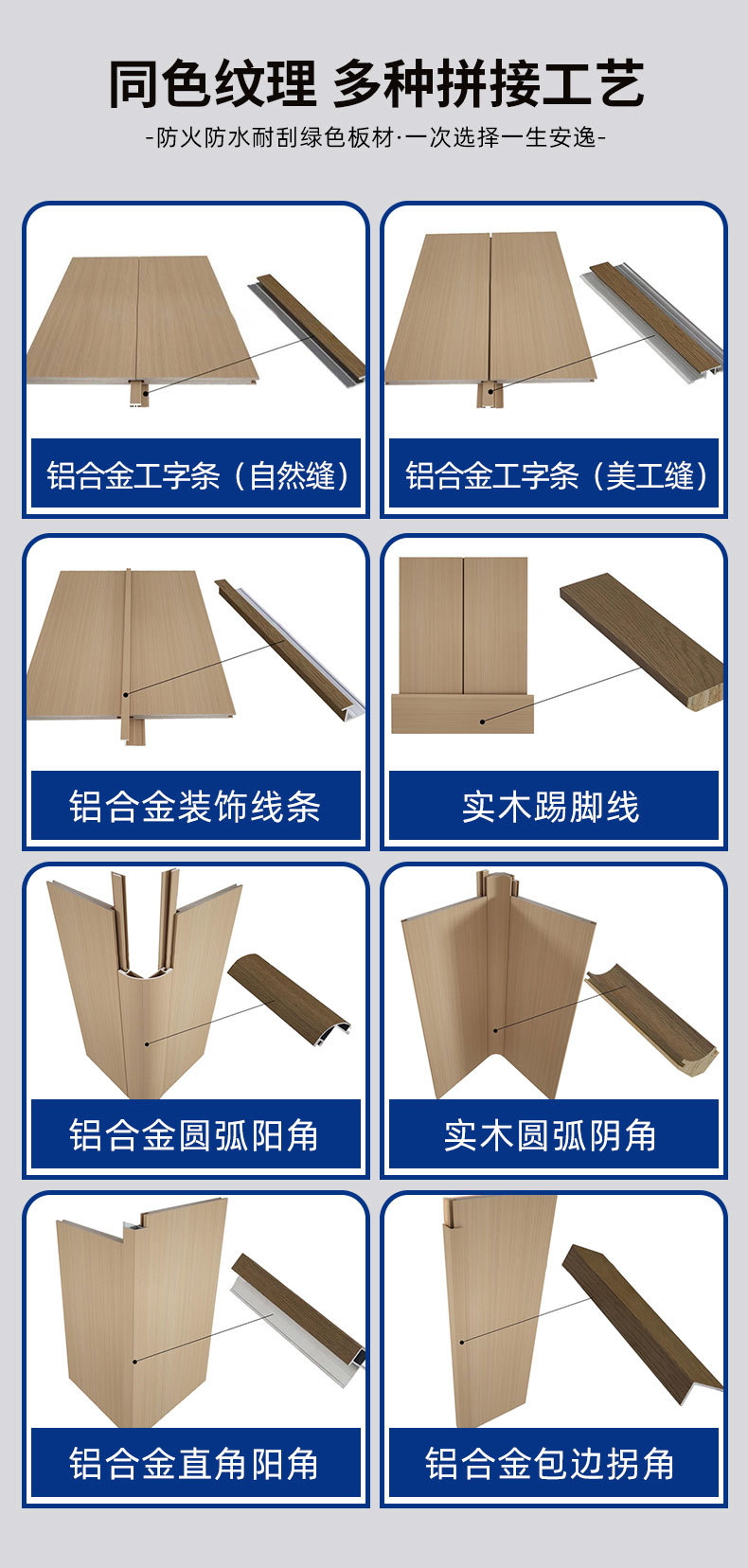 同色纹理 多种拼接工艺

-防火防水耐刮绿色板材·一次选择一生安逸-

铝合金工字条（自然缝）

铝合金工字条（美工缝）

铝合金装饰线条

实木踢脚线

铝合金圆弧阳角

实木圆弧阴角

铝合金直角阳角

铝合金包边拐角