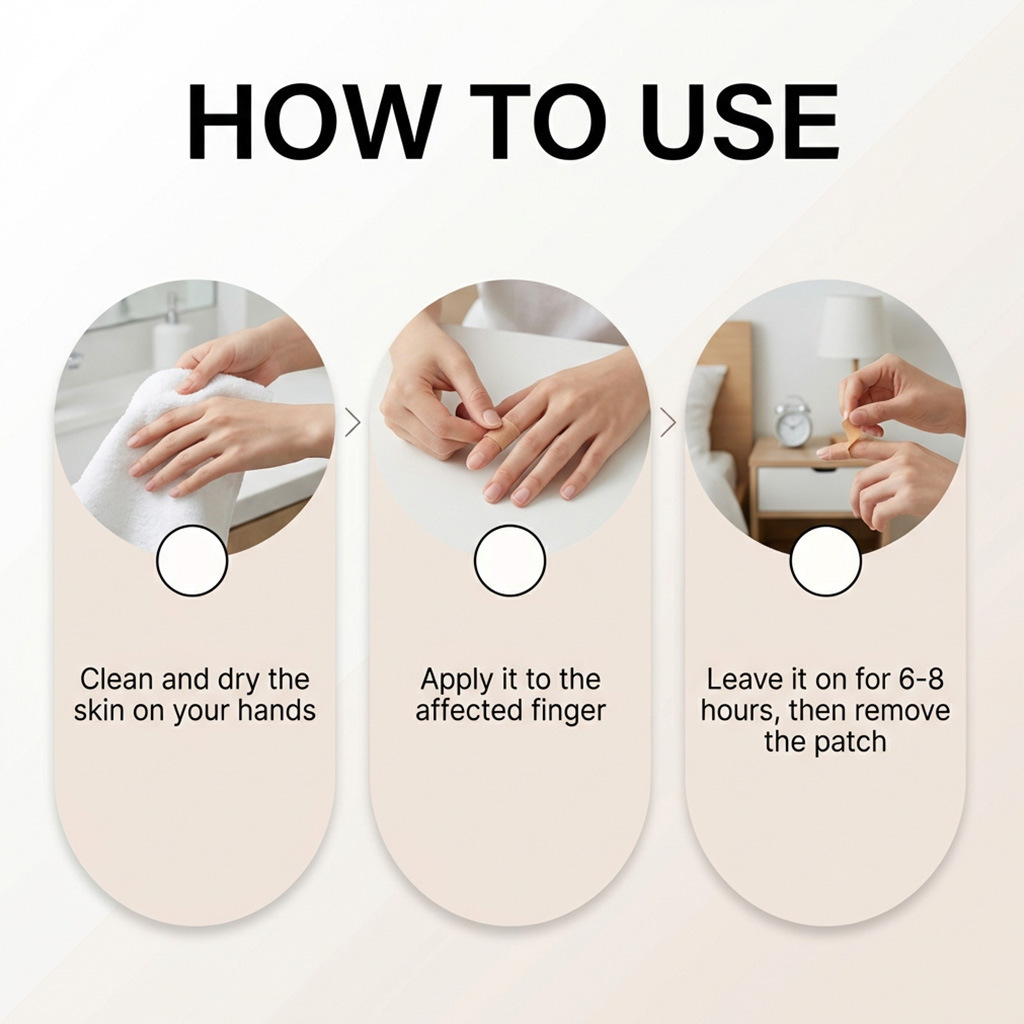 HOW TO USE

Clean and dry the skin on your hands

Apply it to the affected finger

Leave it on for 6-8 hours, then remove the patch