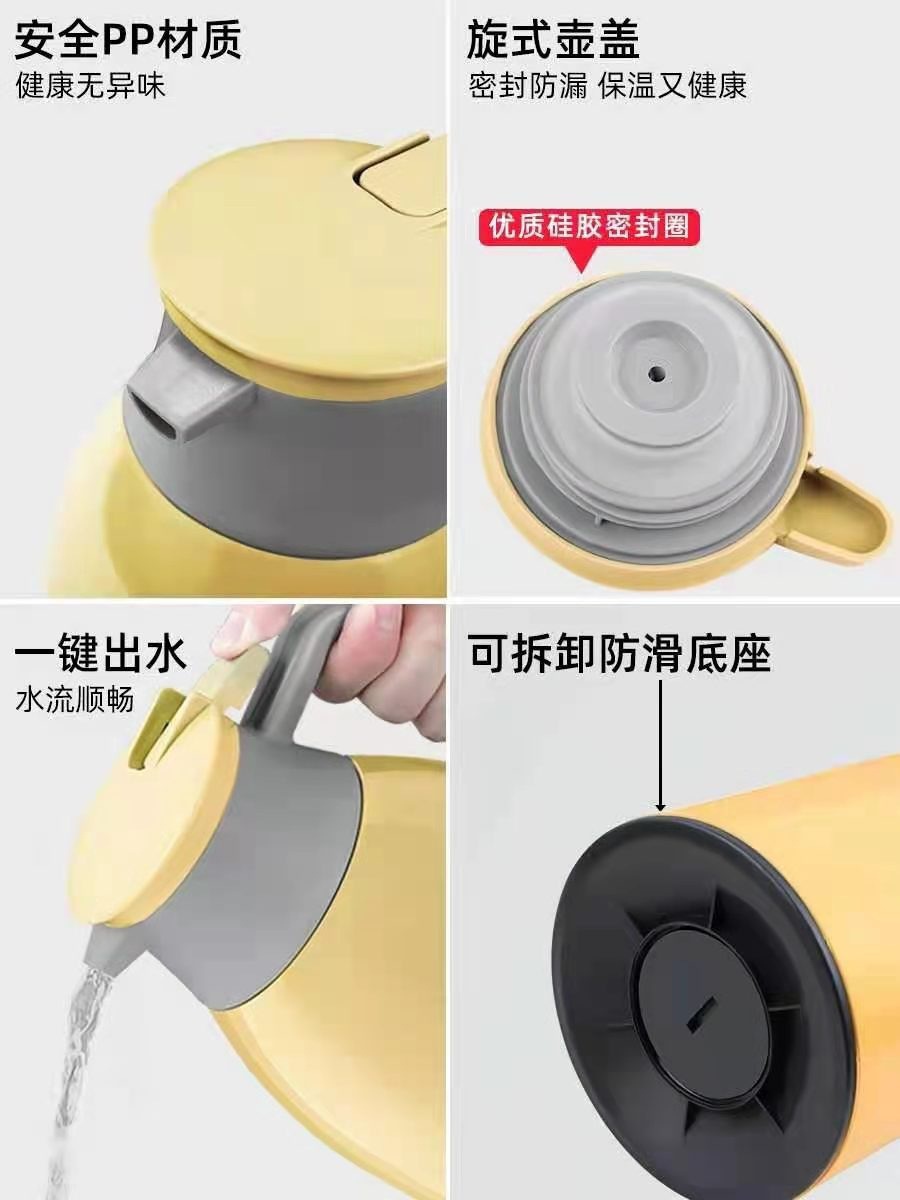 安全PP材质
健康无异味

旋式壶盖
密封防漏 保温又健康

优质硅胶密封圈

一键出水
水流顺畅

可拆卸防滑底座