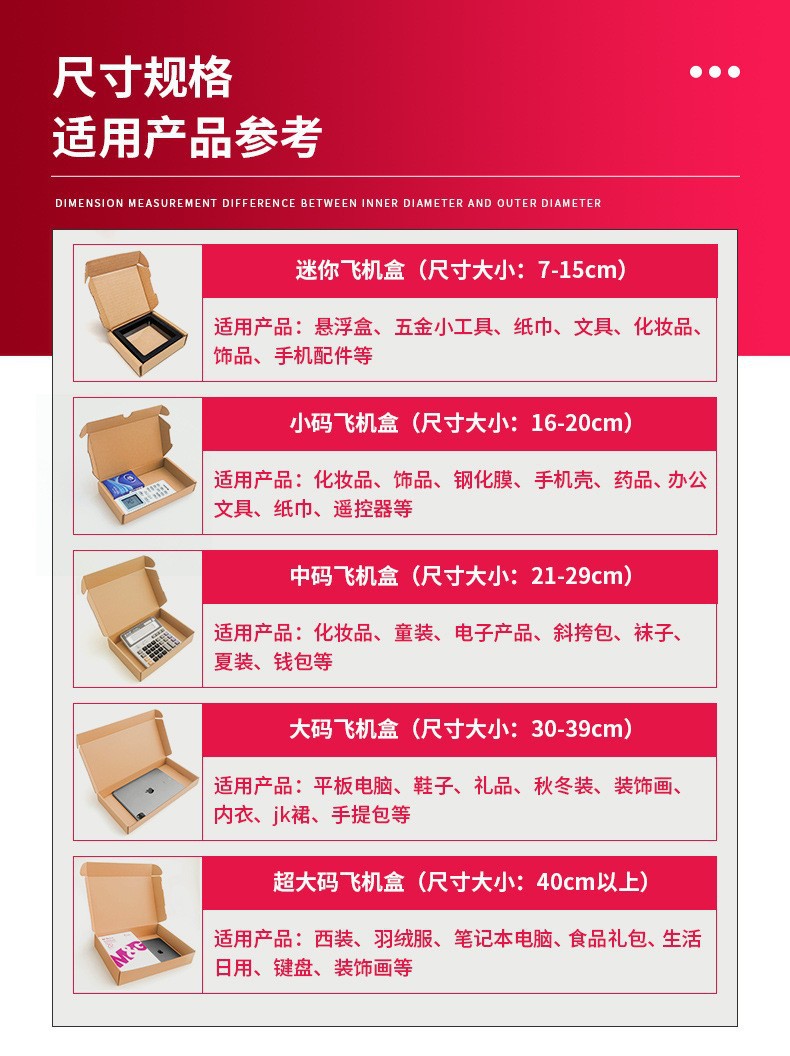 尺寸规格
适用产品参考

DIMENSION MEASUREMENT DIFFERENCE BETWEEN INNER DIAMETER AND OUTER DIAMETER

迷你飞机盒（尺寸大小：7-15cm）

适用产品：悬浮盒、五金小工具、纸巾、文具、化妆品、饰品、手机配件等

小码飞机盒（尺寸大小：16-20cm）

适用产品：化妆品、饰品、钢化膜、手机壳、药品、办公文具、纸巾、遥控器等

中码飞机盒（尺寸大小：21-29cm）

适用产品：化妆品、童装、电子产品、斜挎包、袜子、夏装、钱包等

大码飞机盒（尺寸大小：30-39cm）

适用产品：平板电脑、鞋子、礼品、秋冬装、装饰画、内衣、jk裙、手提包等

超大码飞机盒（尺寸大小：40cm以上）

适用产品：西装、羽绒服、笔记本电脑、食品礼包、生活日用、键盘、装饰画等