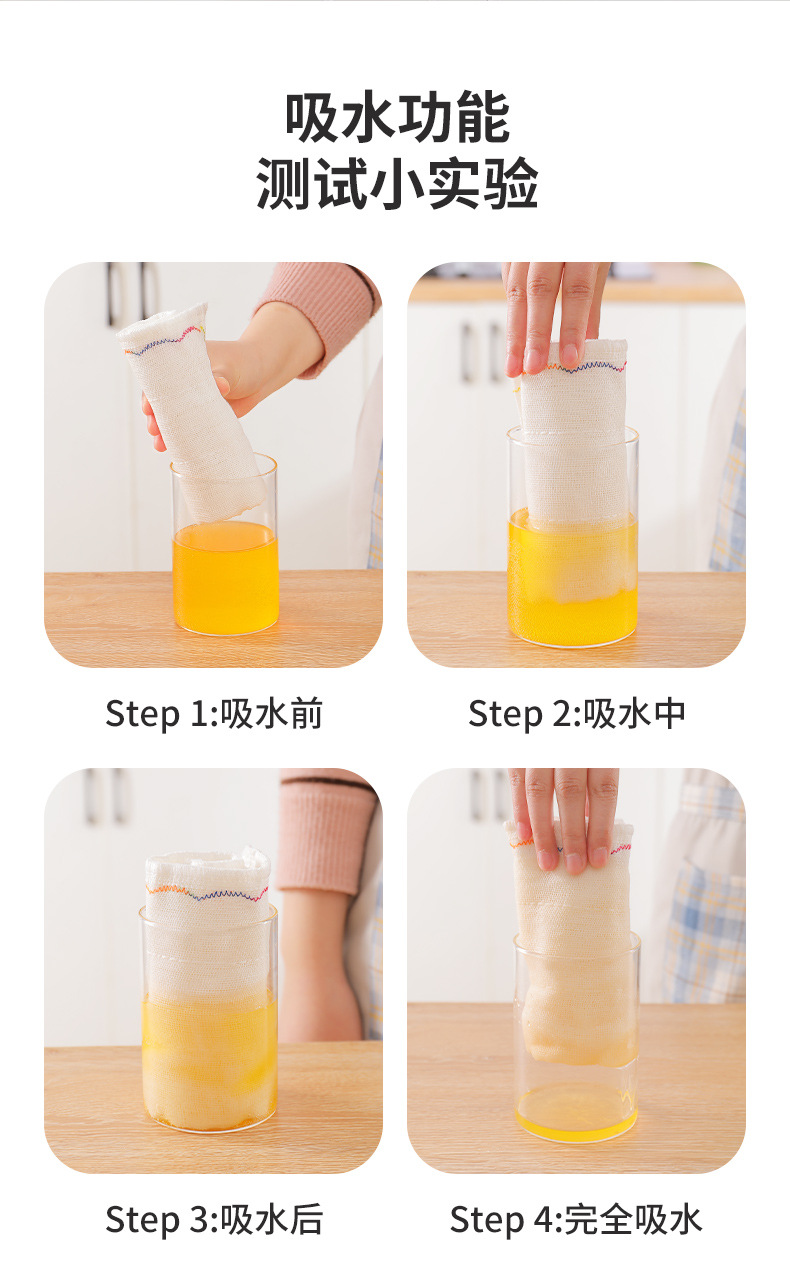 吸水功能
测试小实验

Step 1:吸水前

Step 2:吸水中

Step 3:吸水后

Step 4:完全吸水