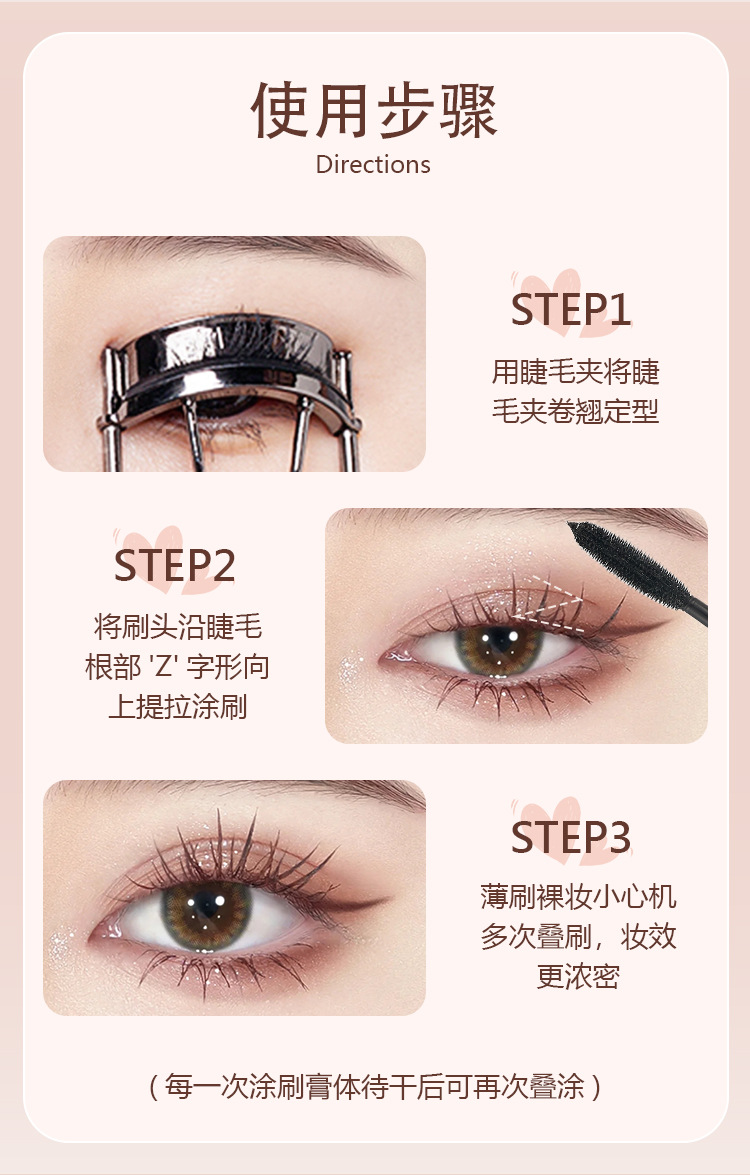 使用步骤
Directions

STEP1
用睫毛夹将睫毛夹卷翘定型

STEP2
将刷头沿睫毛根部 'Z' 字形向上提拉涂刷

STEP3
薄刷裸妆小心机
多次叠刷，妆效更浓密

（每一次涂刷膏体待干后可再次叠涂）