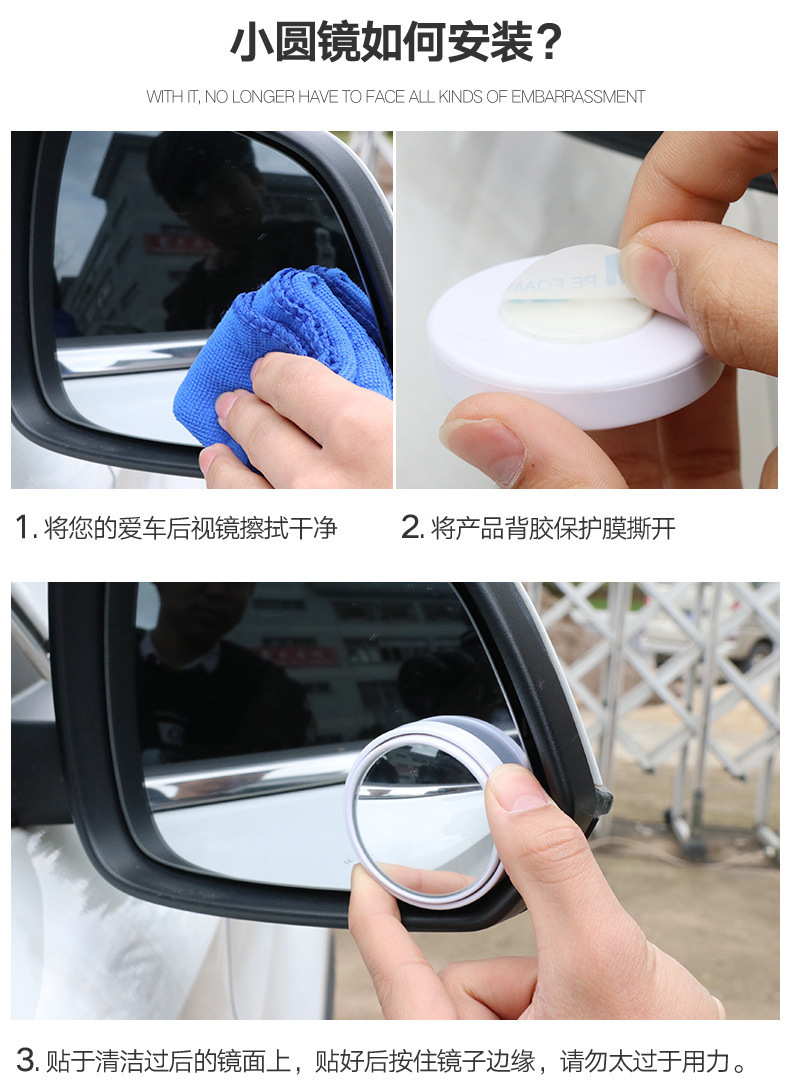 小圆镜如何安装?

WITH IT, NO LONGER HAVE TO FACE ALL KINDS OF EMBARRASSMENT

PE FOAM

1. 将您的爱车后视镜擦拭干净

2. 将产品背胶保护膜撕开

3. 贴于清洁过后的镜面上，贴好后按住镜子边缘，请勿太过于用力。