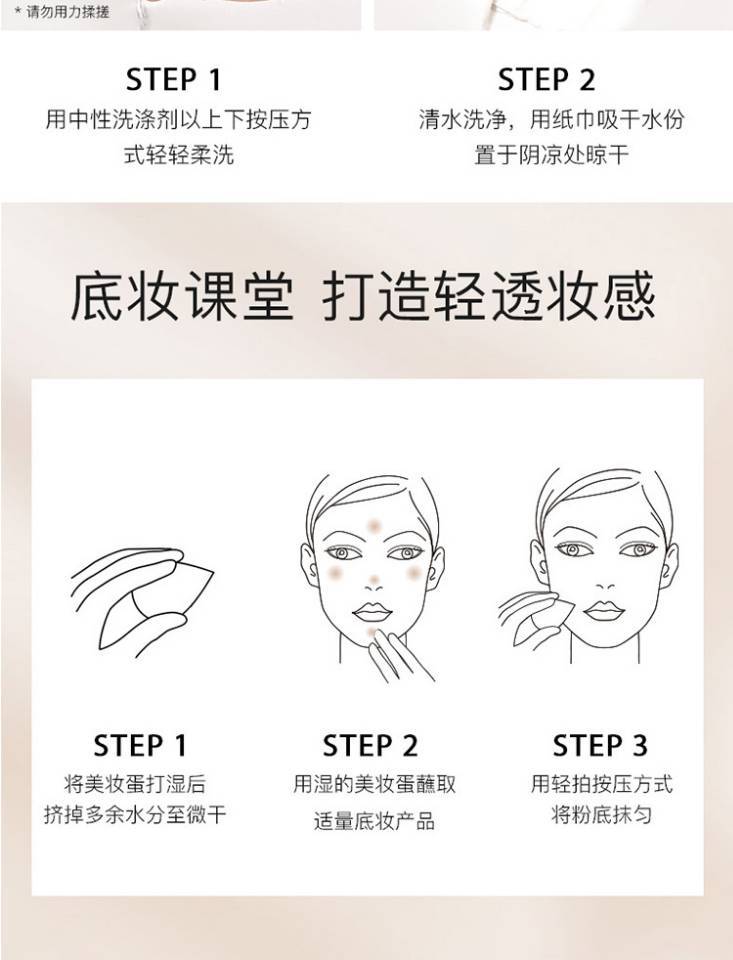 * 请勿用力揉搓

STEP 1
用中性洗涤剂以上下按压方式轻轻柔洗

STEP 2
清水洗净，用纸巾吸干水份置于阴凉处晾干

底妆课堂 打造轻透妆感

STEP 1
将美妆蛋打湿后挤掉多余水分至微干

STEP 2
用湿的美妆蛋蘸取适量底妆产品

STEP 3
用轻拍按压方式将粉底抹匀