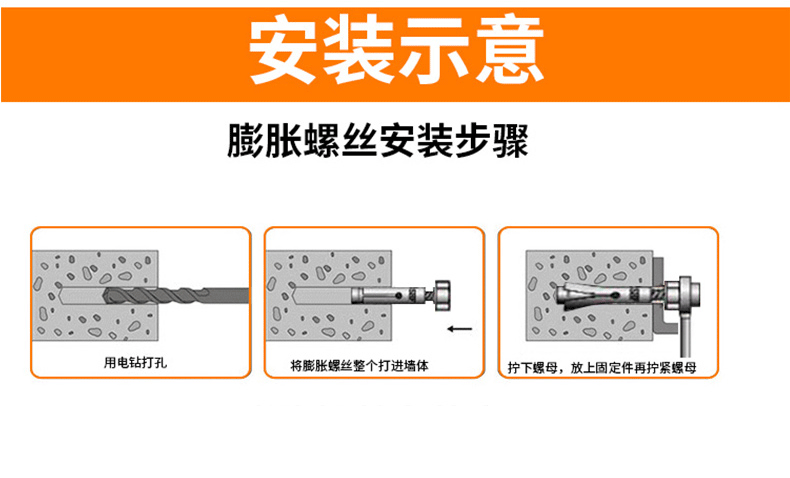 安装示意

膨胀螺丝安装步骤

用电钻打孔

将膨胀螺丝整个打进墙体

拧下螺母，放上固定件再拧紧螺母