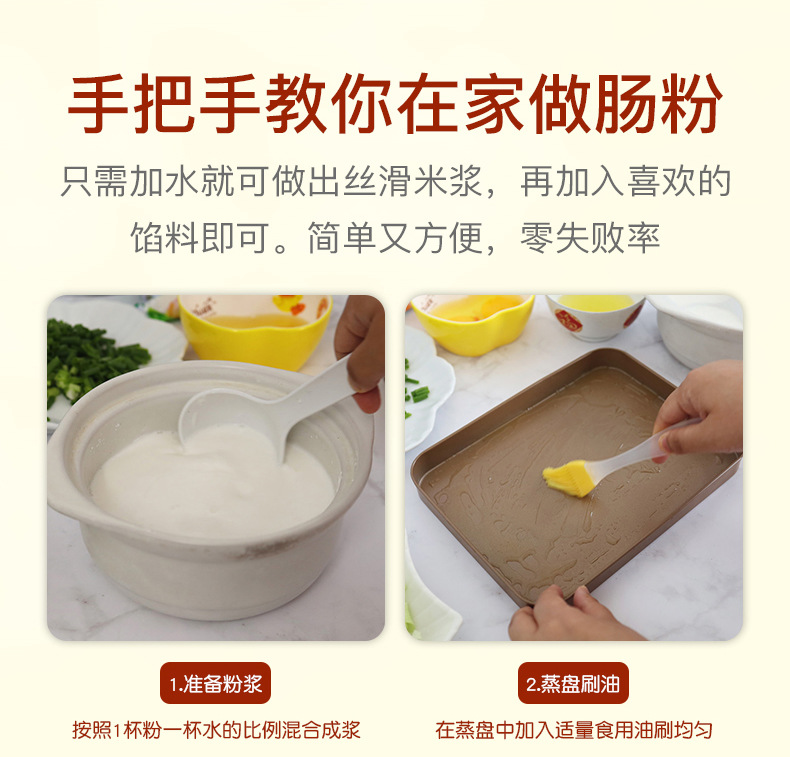 手把手教你在家做肠粉

只需加水就可做出丝滑米浆，再加入喜欢的馅料即可。简单又方便，零失败率

1.准备粉浆

按照1杯粉一杯水的比例混合成浆

2.蒸盘刷油

在蒸盘中加入适量食用油刷均匀