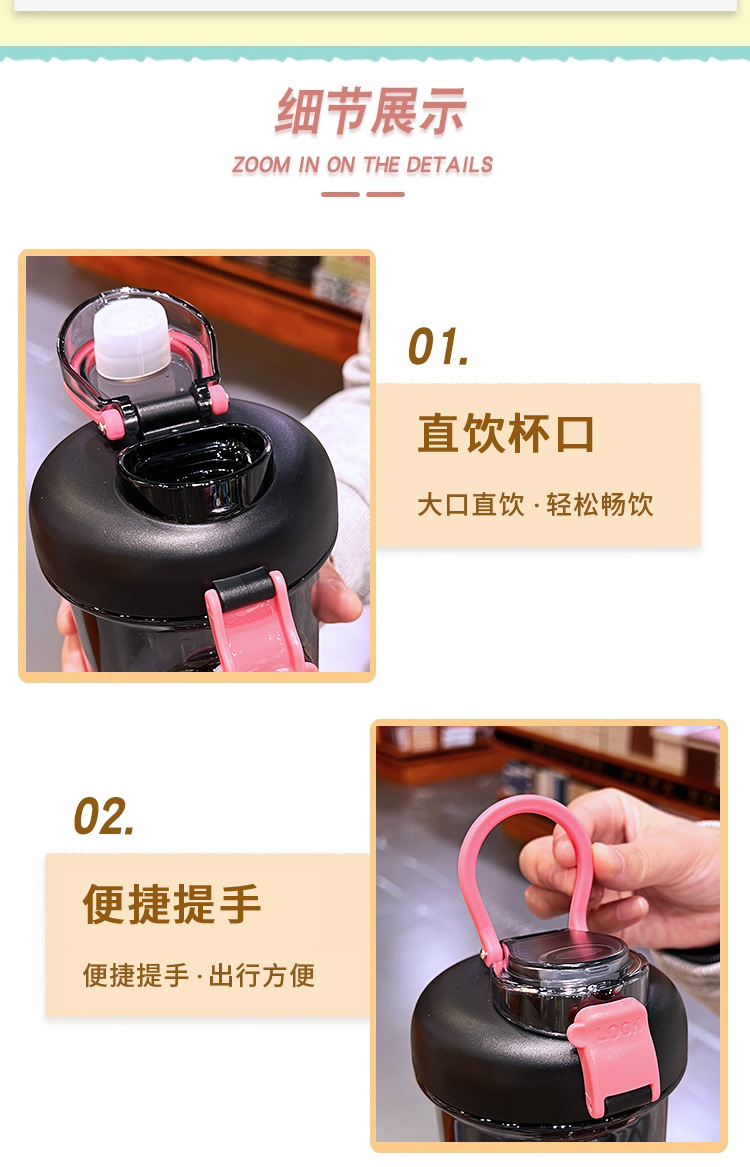 细节展示
ZOOM IN ON THE DETAILS

01.
直饮杯口
大口直饮 · 轻松畅饮

02.
便捷提手
便捷提手 · 出行方便

LOCK