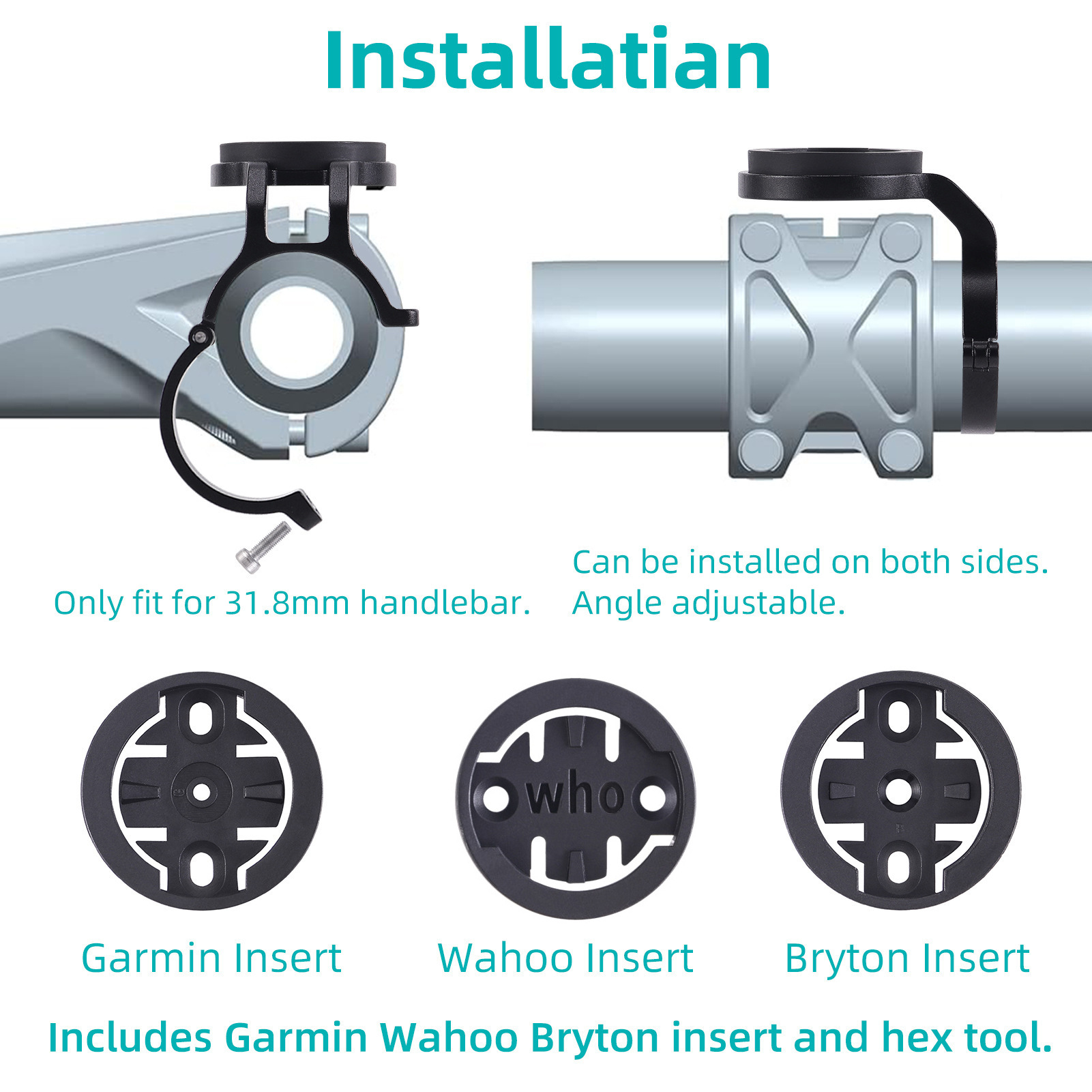 Installatian

Only fit for 31.8mm handlebar.

Can be installed on both sides.
Angle adjustable.

who

Garmin Insert

Wahoo Insert

Bryton Insert

Includes Garmin Wahoo Bryton insert and hex tool.