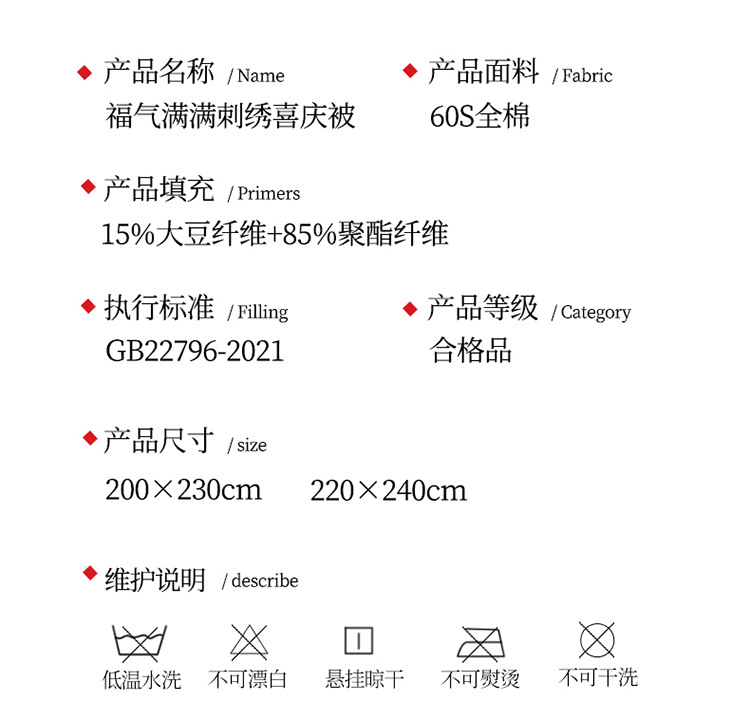 ◆ 产品名称 / Name
福气满满刺绣喜庆被

◆ 产品面料 / Fabric
60S全棉

◆ 产品填充 / Primers
15%大豆纤维+85%聚酯纤维

◆ 执行标准 / Filling
GB22796-2021

◆ 产品等级 / Category
合格品

◆ 产品尺寸 / size
200×230cm 220×240cm

◆ 维护说明 / describe

低温水洗 不可漂白 悬挂晾干 不可熨烫 不可干洗