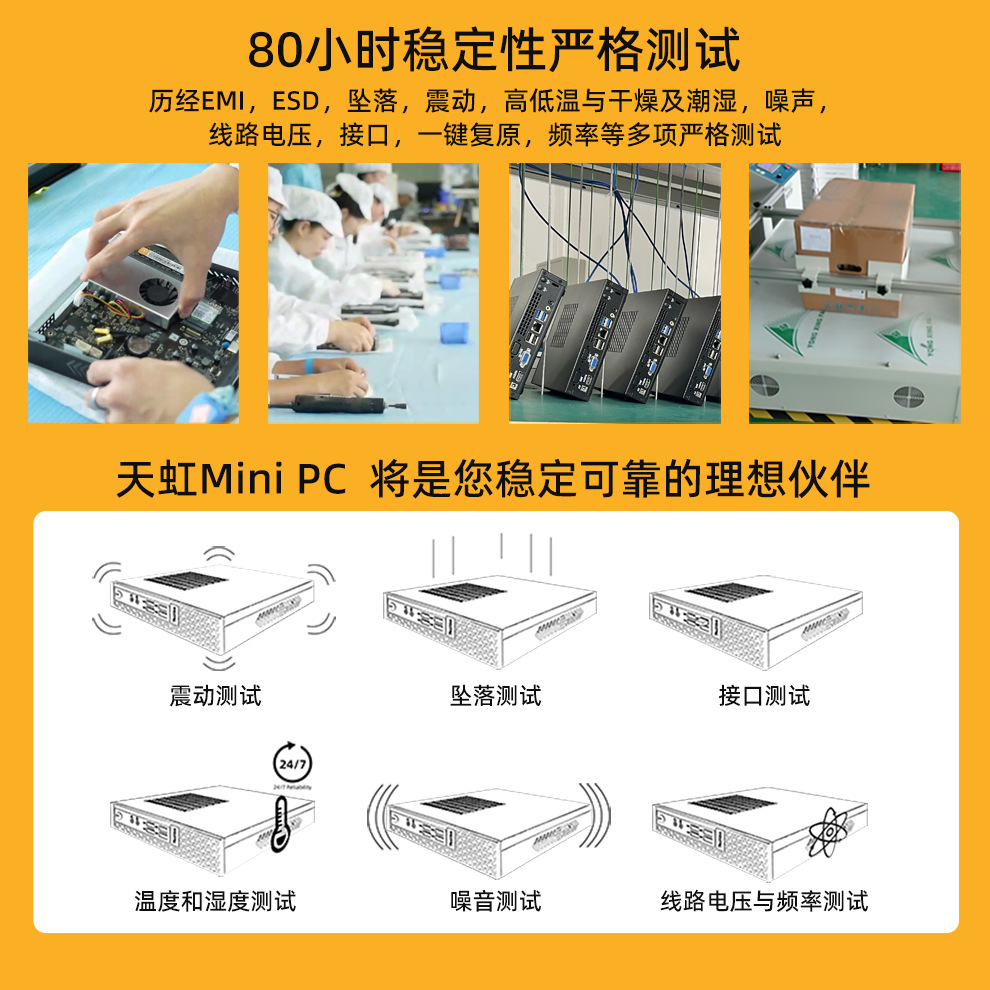 80小时稳定性严格测试

历经EMI，ESD，坠落，震动，高低温与干燥及潮湿，噪声，线路电压，接口，一键复原，频率等多项严格测试

天虹Mini PC 将是您稳定可靠的理想伙伴

震动测试

坠落测试

接口测试

24/7
24/7 Reliability

温度和湿度测试

噪音测试

线路电压与频率测试