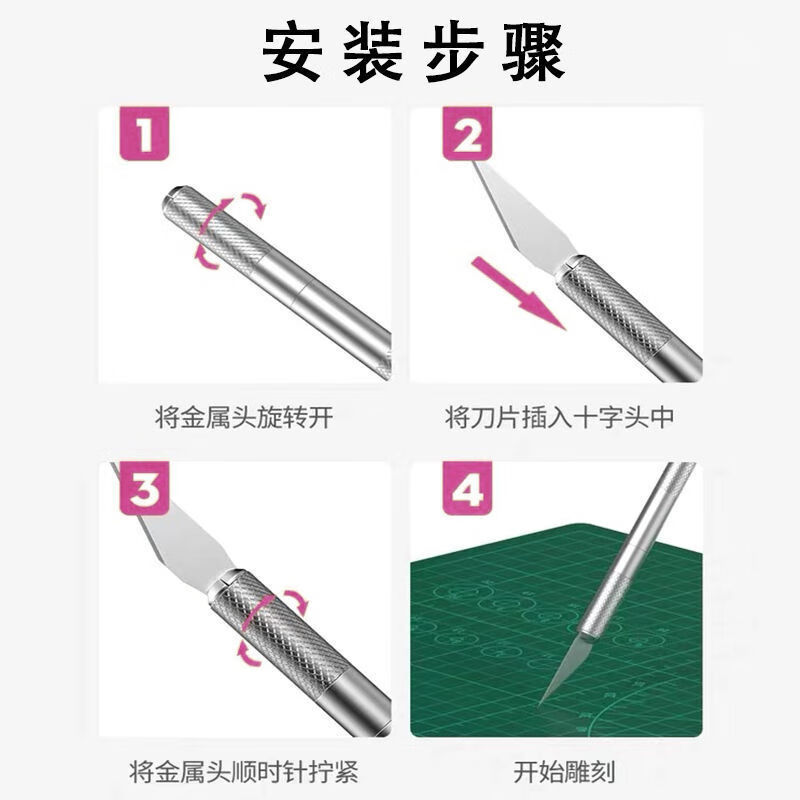 安装步骤

1

将金属头旋转开

2

将刀片插入十字头中

3

将金属头顺时针拧紧

4

开始雕刻