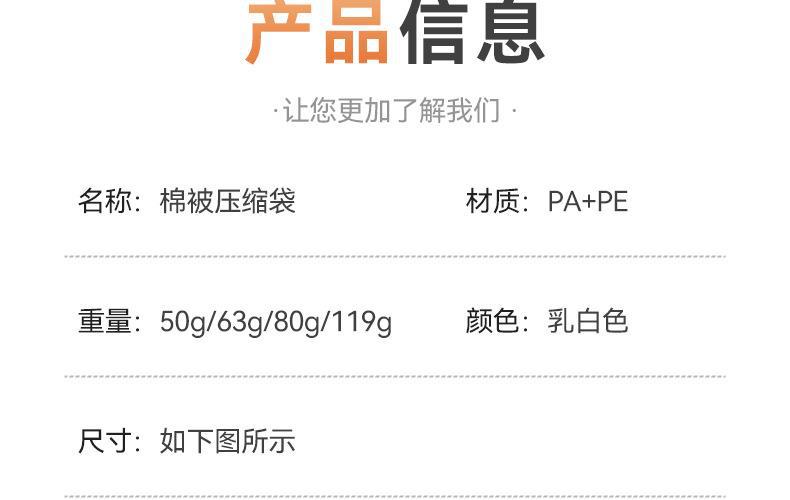 产品信息

·让您更加了解我们·

名称：棉被压缩袋

材质：PA+PE

重量：50g/63g/80g/119g

颜色：乳白色

尺寸：如下图所示