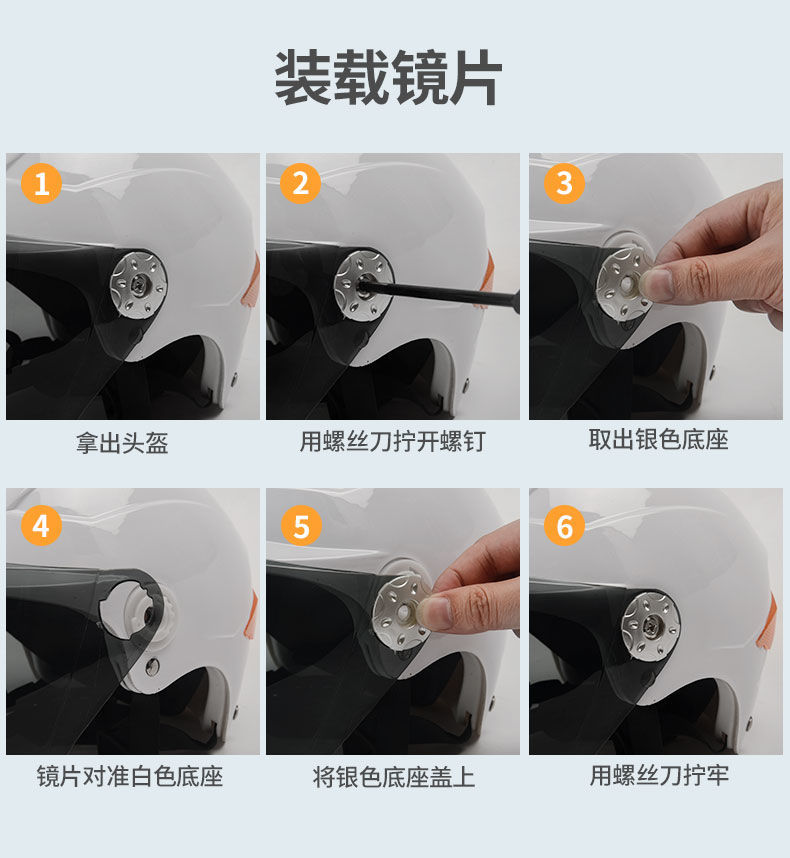 装载镜片

1
拿出头盔

2
用螺丝刀拧开螺钉

3
取出银色底座

4
镜片对准白色底座

5
将银色底座盖上

6
用螺丝刀拧牢