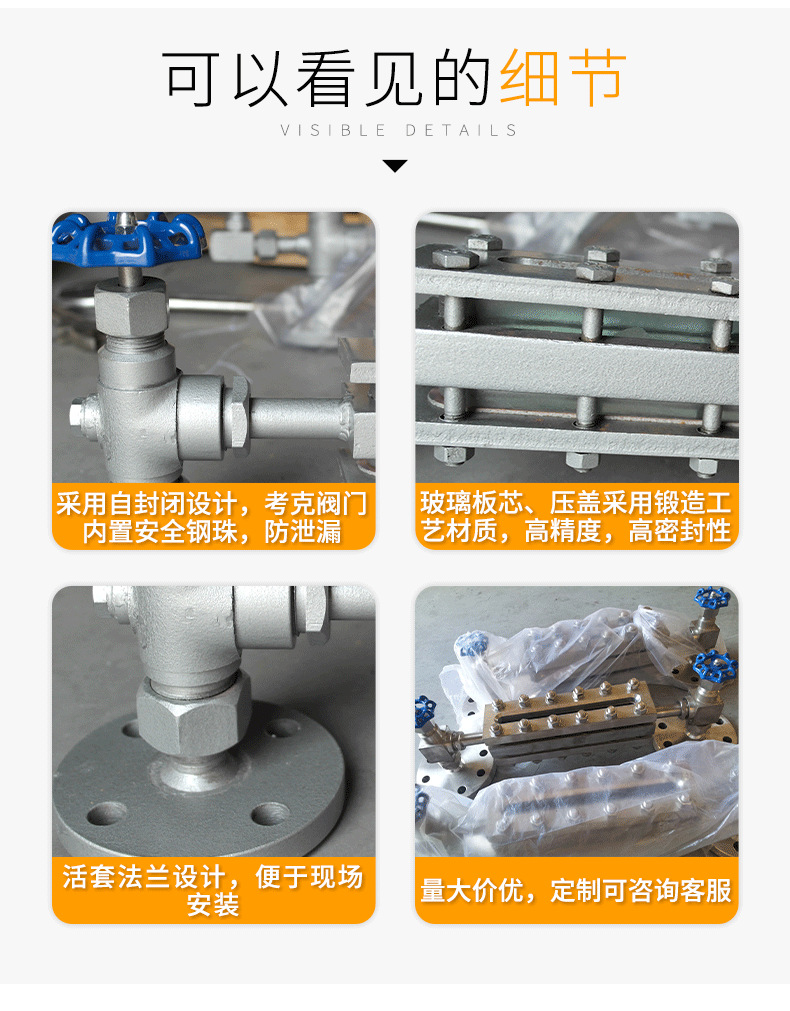 可以看见的细节

VISIBLE DETAILS

采用自封闭设计，考克阀门内置安全钢珠，防泄漏

玻璃板芯、压盖采用锻造工艺材质，高精度，高密封性

活套法兰设计，便于现场安装

量大价优，定制可咨询客服