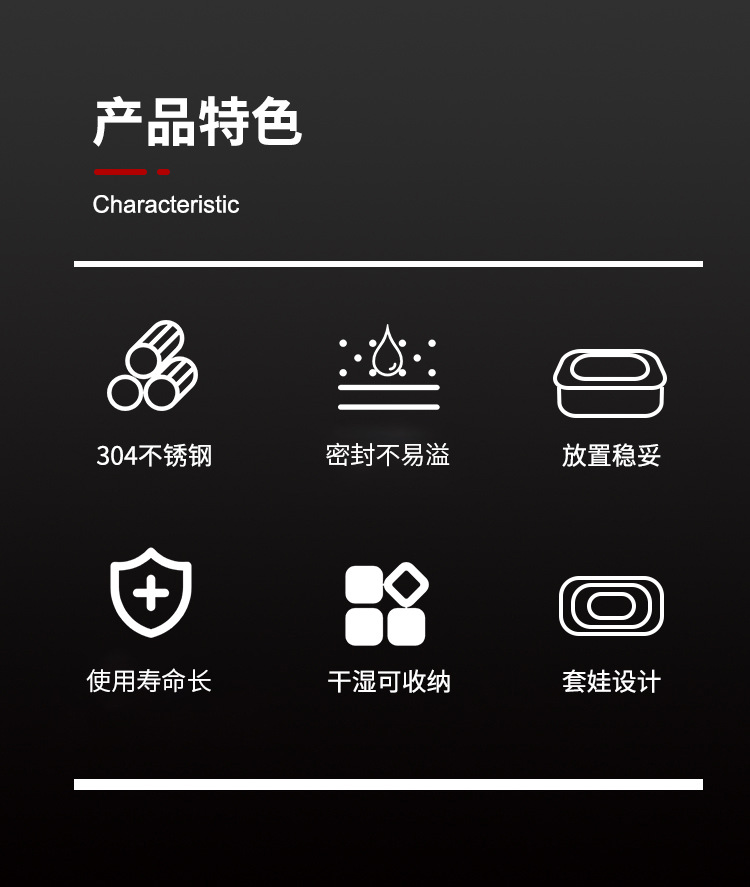 产品特色

Characteristic

304不锈钢

密封不易溢

放置稳妥

使用寿命长

干湿可收纳

套娃设计