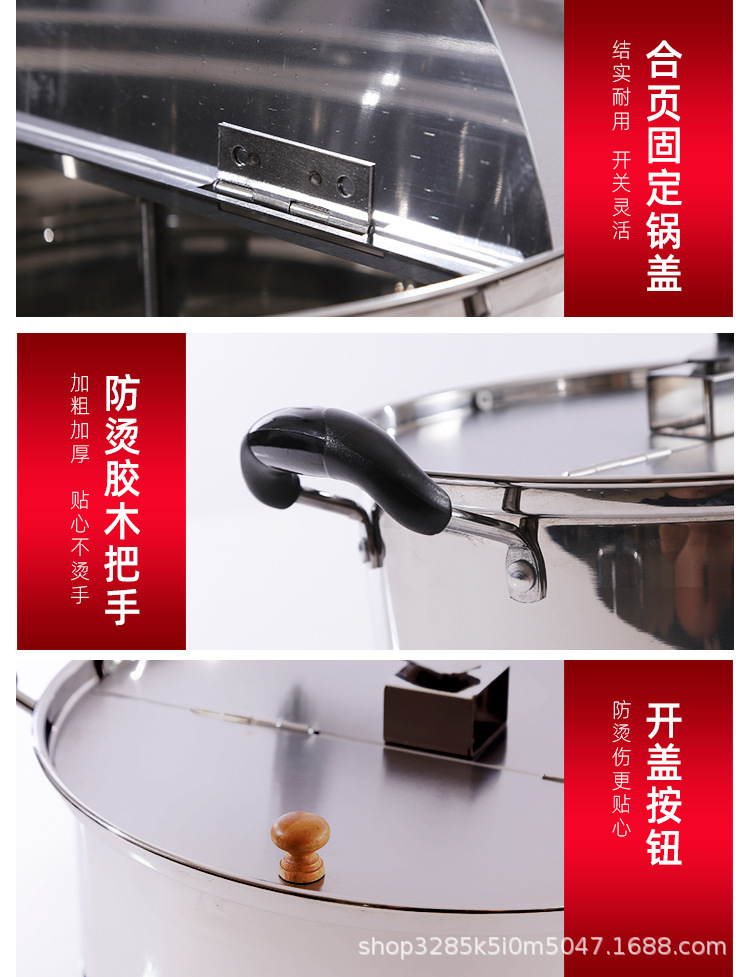 合页固定锅盖
结实耐用 开关灵活

防烫胶木把手
加粗加厚 贴心不烫手

开盖按钮
防烫伤更贴心

shop3285k5i0m5047.1688.com