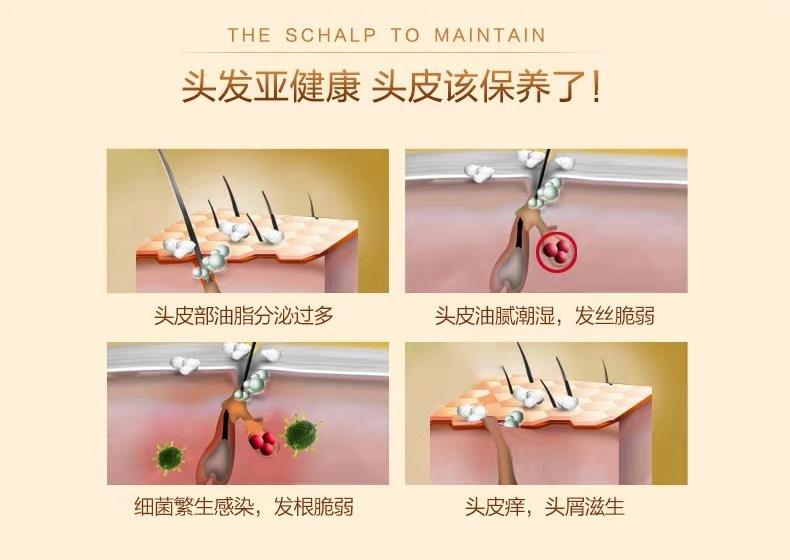 THE SCHALP TO MAINTAIN

头发亚健康 头皮该保养了！

头皮部油脂分泌过多

头皮油腻潮湿，发丝脆弱

细菌繁生感染，发根脆弱

头皮痒，头屑滋生