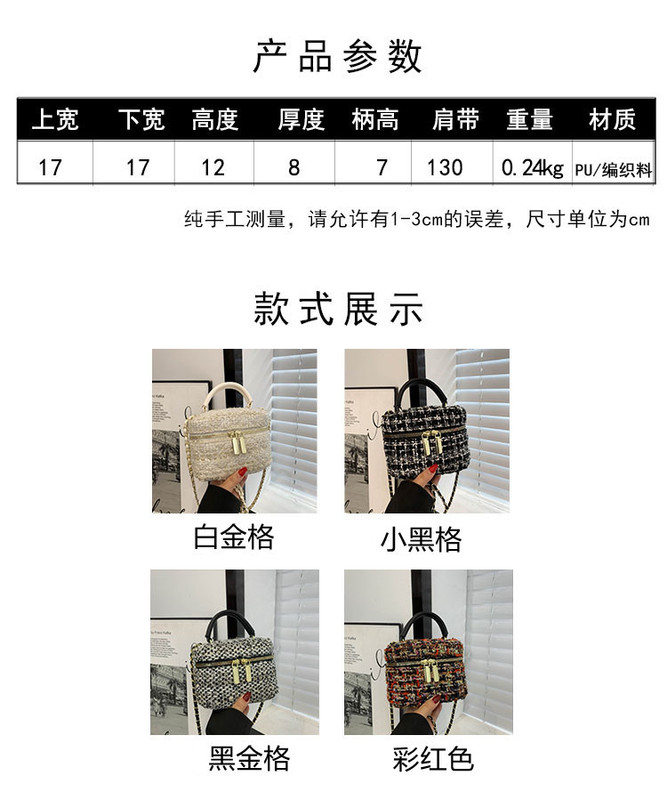 产品参数

| 上宽 | 下宽 | 高度 | 厚度 | 柄高 | 肩带 | 重量 | 材质 |
|---|---|---|---|---|---|---|---|
| 17 | 17 | 12 | 8 | 7 | 130 | 0.24kg | PU/编织料 |

纯手工测量，请允许有1-3cm的误差，尺寸单位为cm

款式展示

白金格

小黑格

黑金格

彩红色