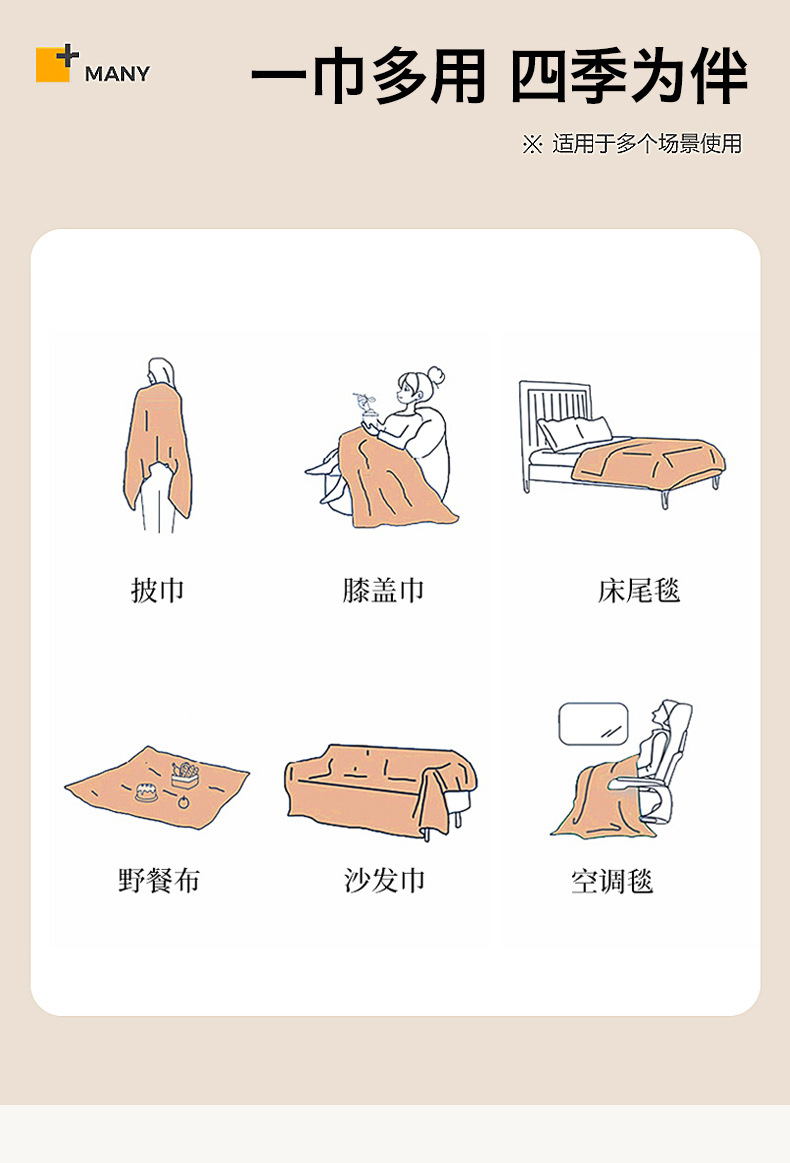 MANY

一巾多用 四季为伴

※ 适用于多个场景使用

披巾

膝盖巾

床尾毯

野餐布

沙发巾

空调毯