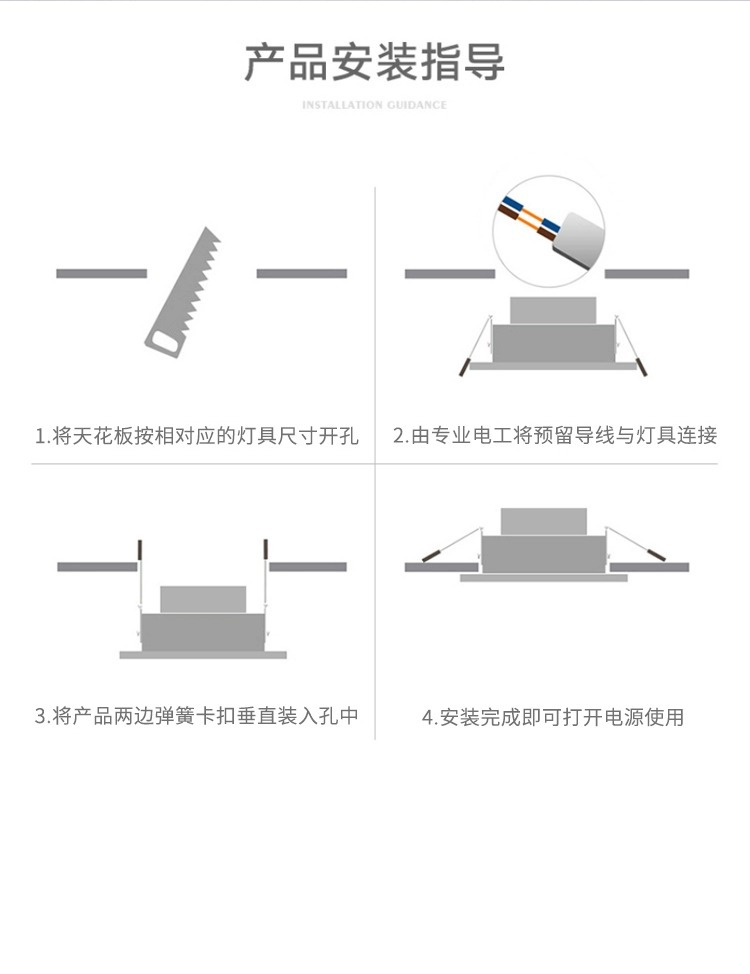 产品安装指导

INSTALLATION GUIDANCE

1.将天花板按相对应的灯具尺寸开孔

2.由专业电工将预留导线与灯具连接

3.将产品两边弹簧卡扣垂直装入孔中

4.安装完成即可打开电源使用