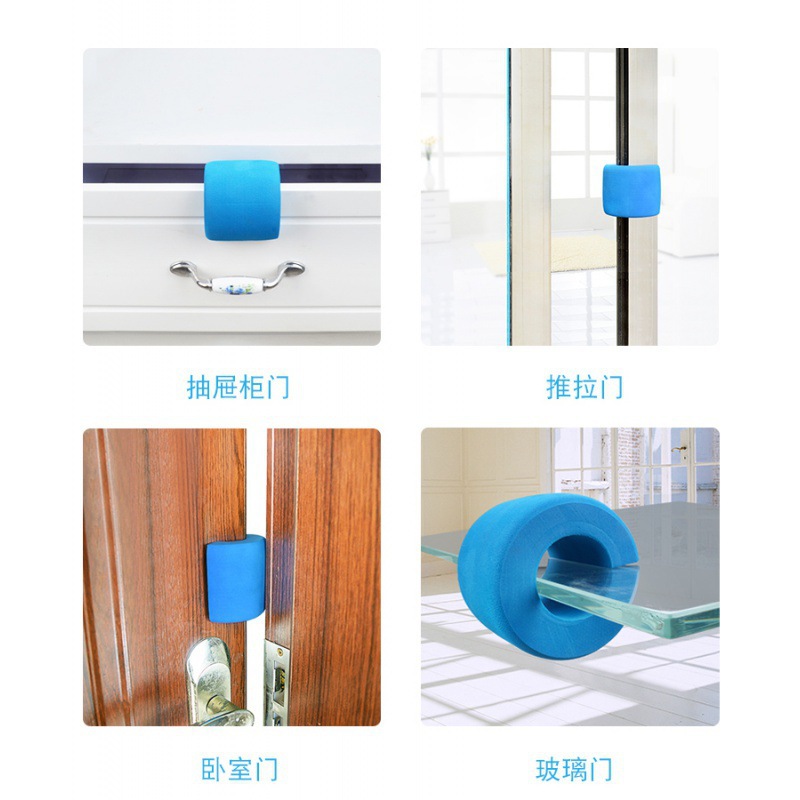 抽屉柜门

推拉门

卧室门

玻璃门