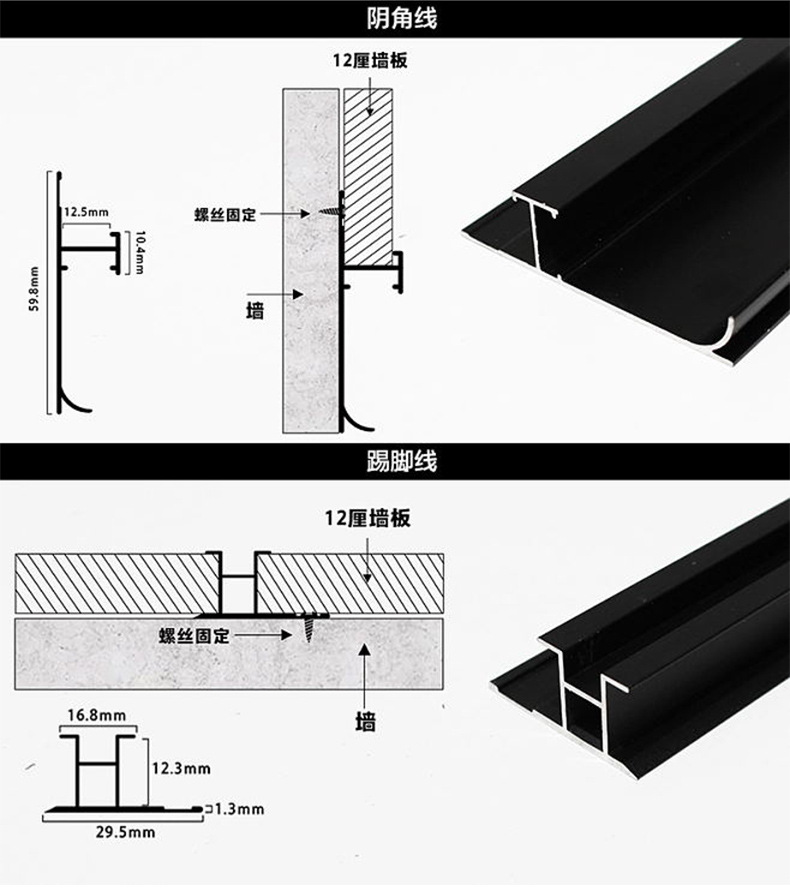 阴角线

12厘墙板

12.5mm

10.4mm

59.8mm

螺丝固定

墙

踢脚线

12厘墙板

螺丝固定

墙

16.8mm

12.3mm

1.3mm

29.5mm