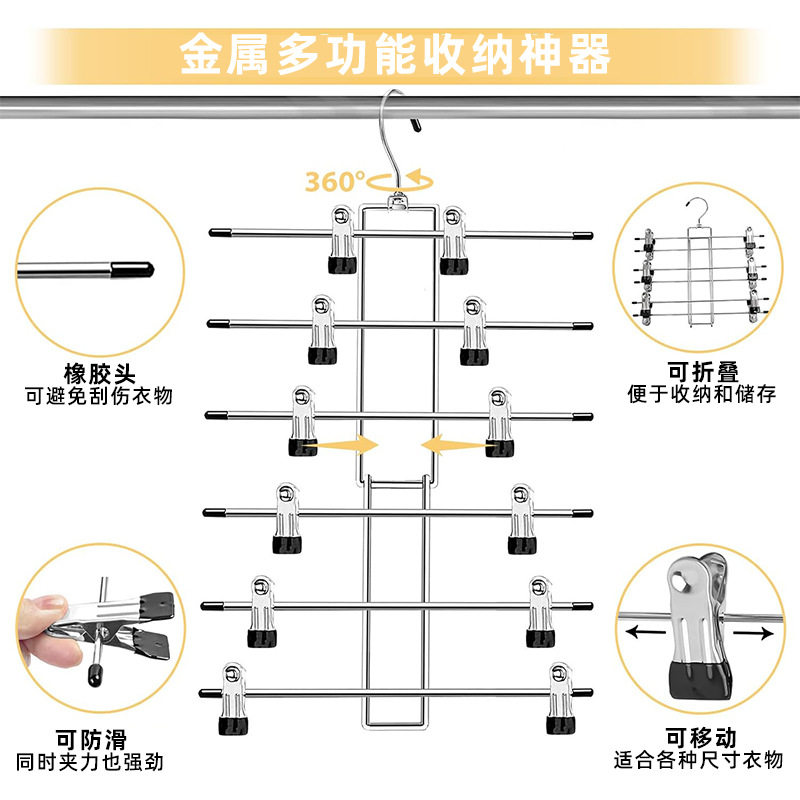 金属多功能收纳神器

360°

橡胶头
可避免刮伤衣物

可折叠
便于收纳和储存

可防滑
同时夹力也强劲

可移动
适合各种尺寸衣物