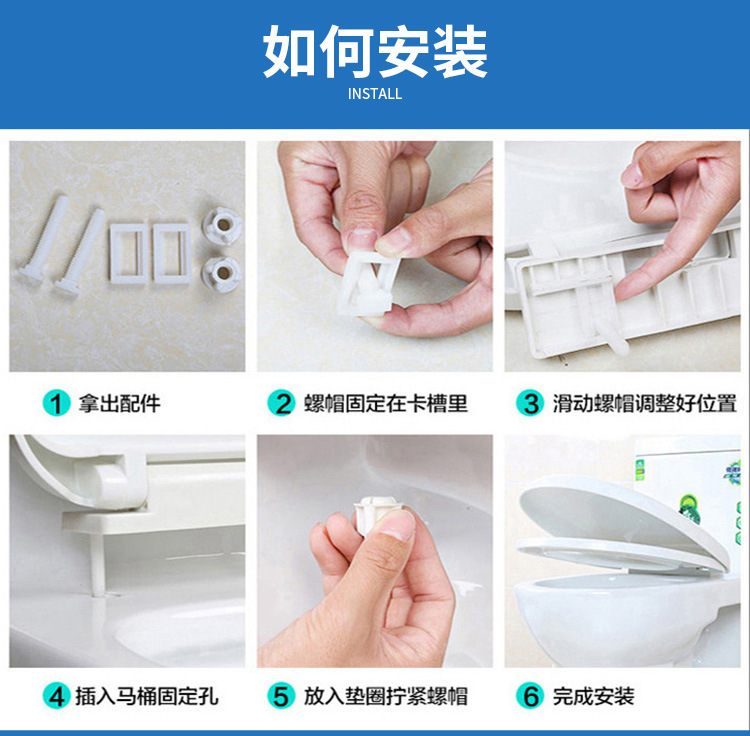 如何安装
INSTALL

1 拿出配件

2 螺帽固定在卡槽里

3 滑动螺帽调整好位置

4 插入马桶固定孔

5 放入垫圈拧紧螺帽

6 完成安装