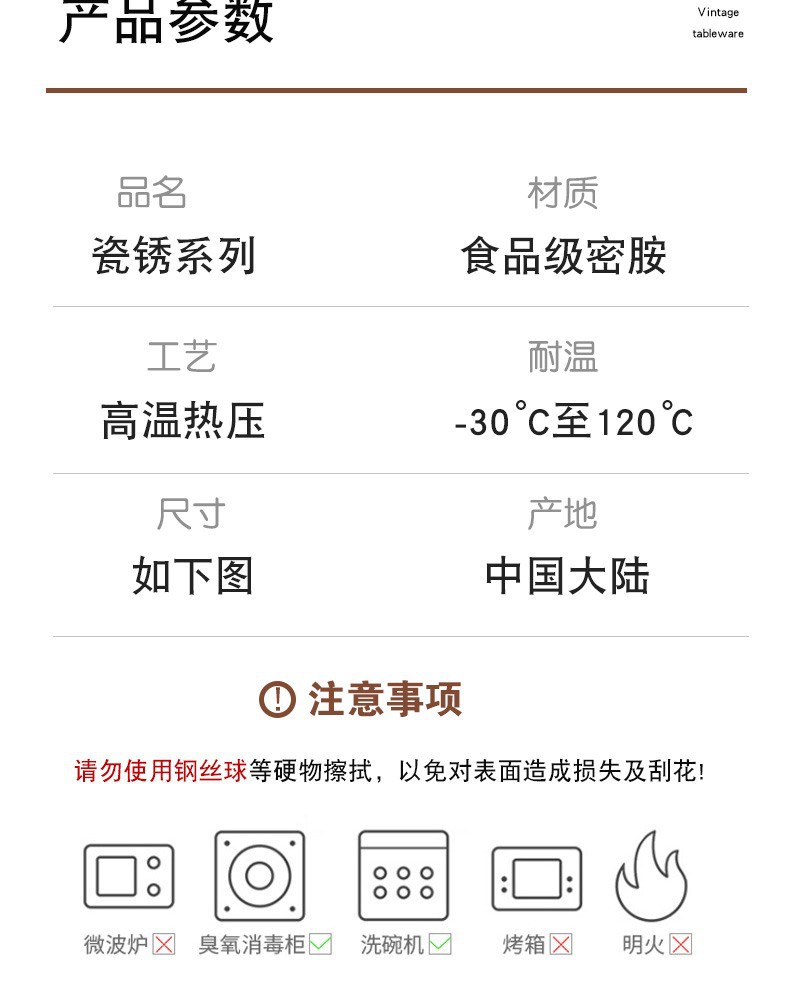 产品参数

Vintage
tableware

品名
瓷锈系列

材质
食品级密胺

工艺
高温热压

耐温
-30°C至120°C

尺寸
如下图

产地
中国大陆

注意事项

请勿使用钢丝球等硬物擦拭，以免对表面造成损失及刮花!

微波炉☒ 臭氧消毒柜☑ 洗碗机☑ 烤箱☒ 明火☒