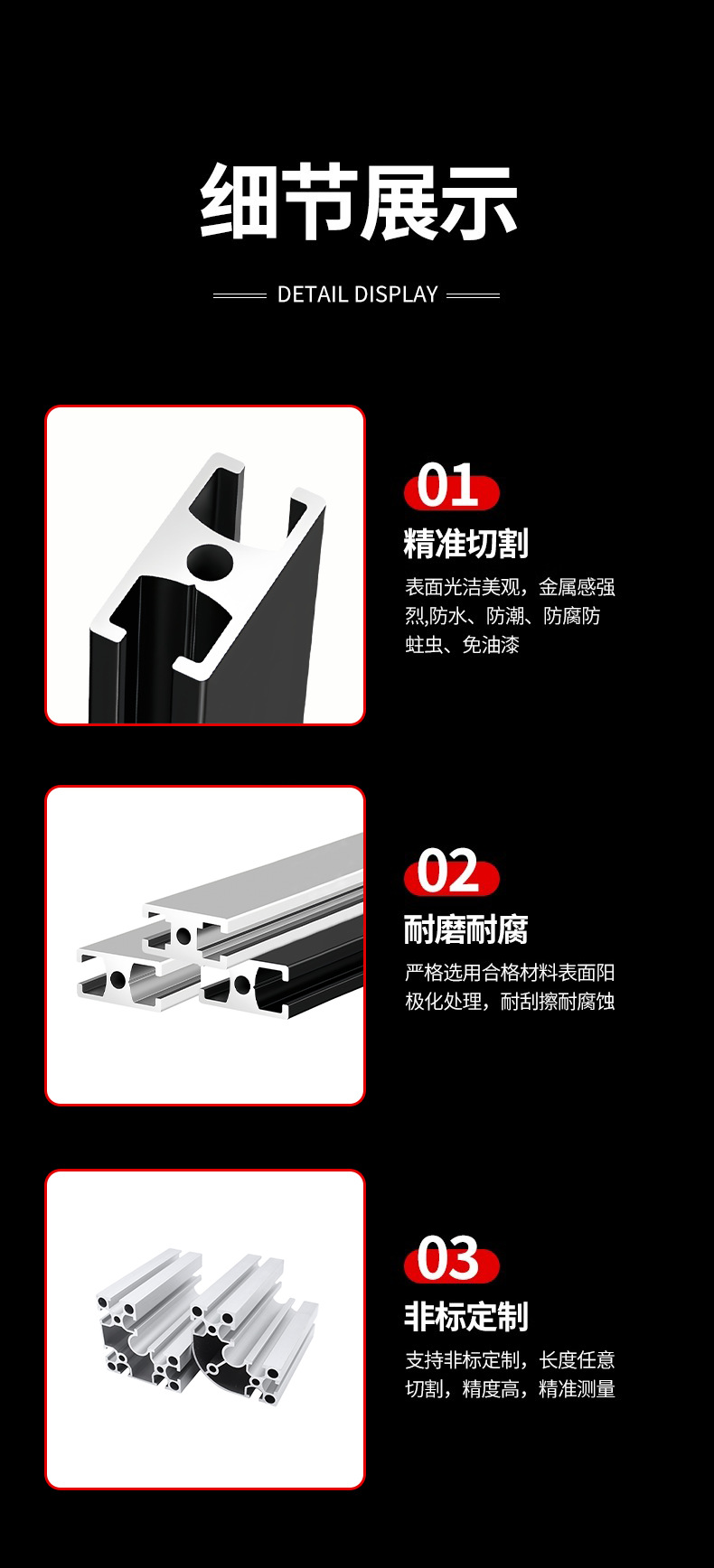 细节展示

DETAIL DISPLAY

01

精准切割

表面光洁美观，金属感强烈,防水、防潮、防腐防蛀虫、免油漆

02

耐磨耐腐

严格选用合格材料表面阳极化处理，耐刮擦耐腐蚀

03

非标定制

支持非标定制，长度任意切割，精度高，精准测量