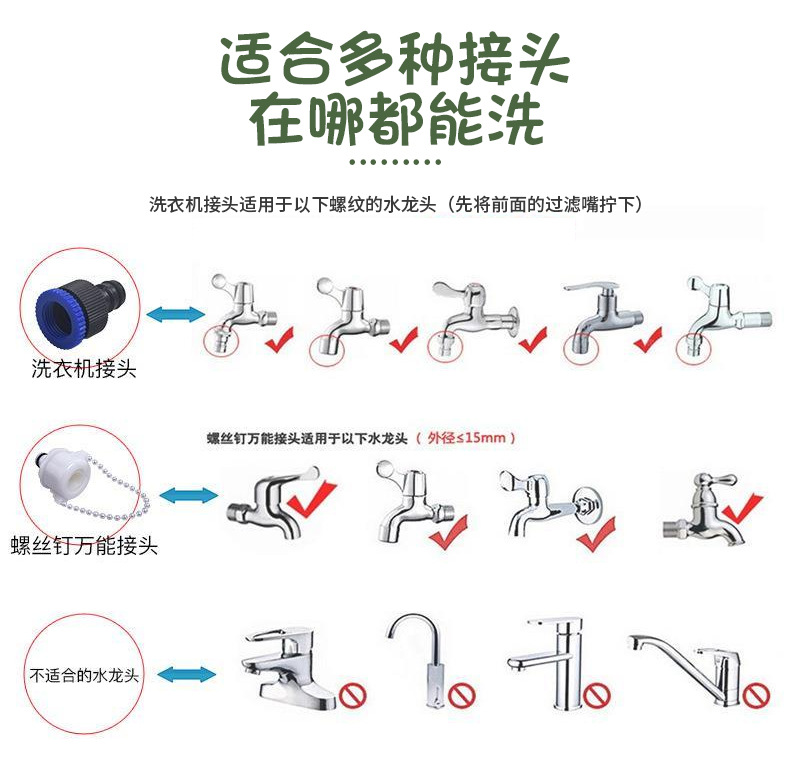 适合多种接头
在哪都能洗

洗衣机接头适用于以下螺纹的水龙头（先将前面的过滤嘴拧下）

洗衣机接头

螺丝钉万能接头适用于以下水龙头（外径≤15mm）

螺丝钉万能接头

不适合的水龙头