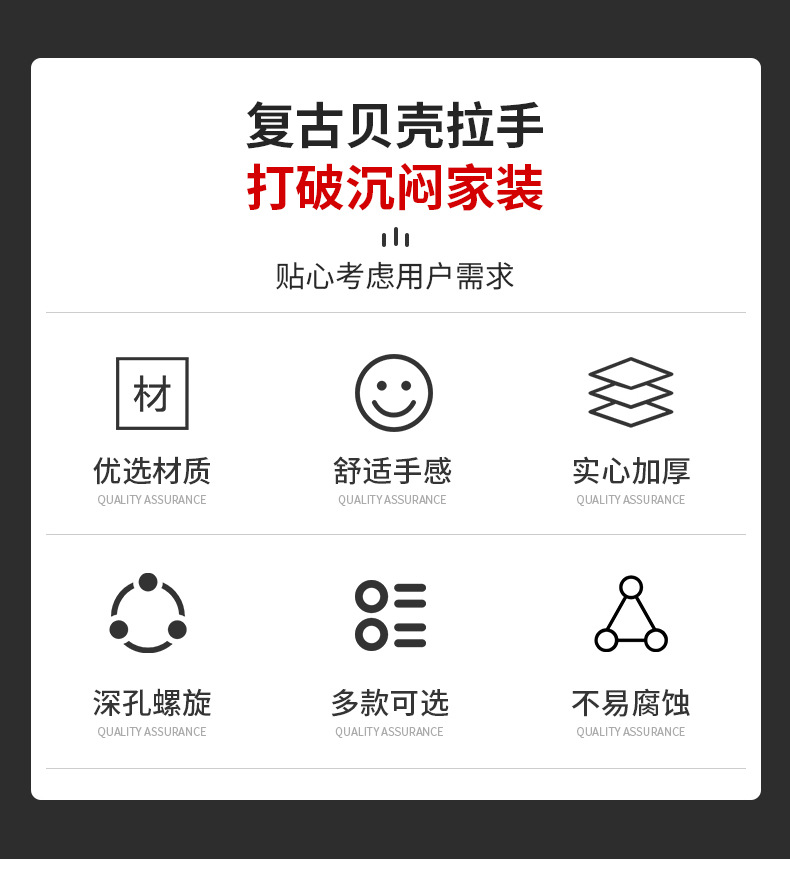 复古贝壳拉手
打破沉闷家装

贴心考虑用户需求

材

优选材质
QUALITY ASSURANCE

舒适手感
QUALITY ASSURANCE

实心加厚
QUALITY ASSURANCE

深孔螺旋
QUALITY ASSURANCE

多款可选
QUALITY ASSURANCE

不易腐蚀
QUALITY ASSURANCE